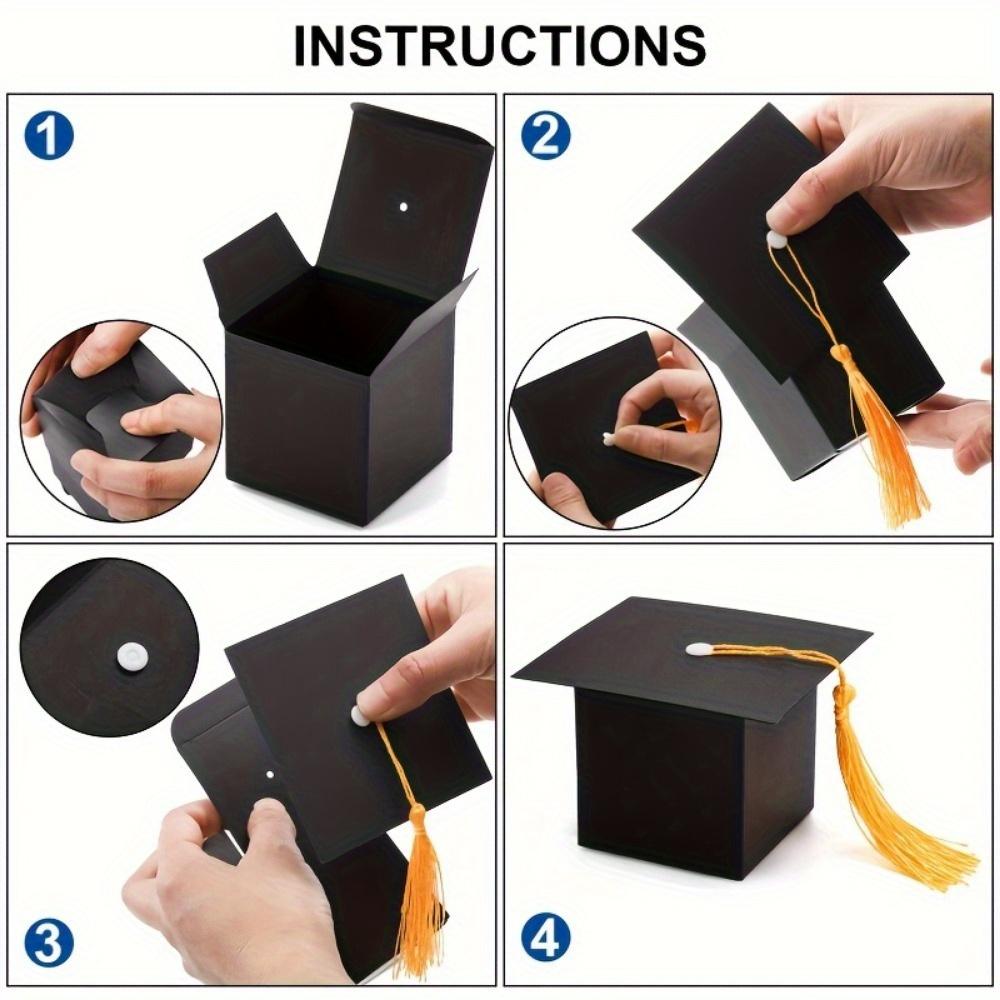 INSTRUCTIONS

1

2

3

4