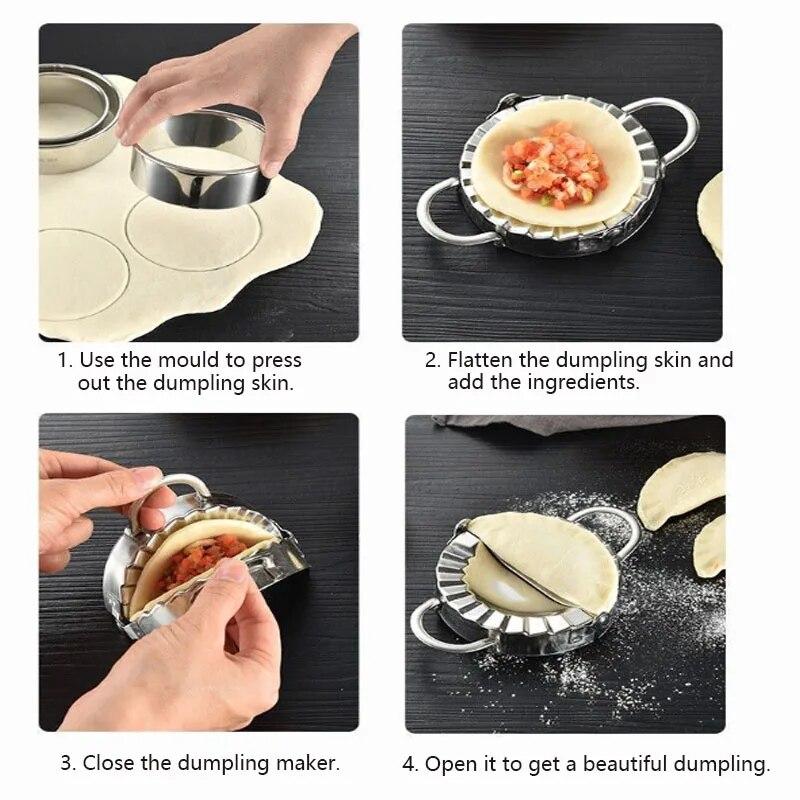 1. Use the mould to press out the dumpling skin.

2. Flatten the dumpling skin and add the ingredients.

3. Close the dumpling maker.

4. Open it to get a beautiful dumpling.