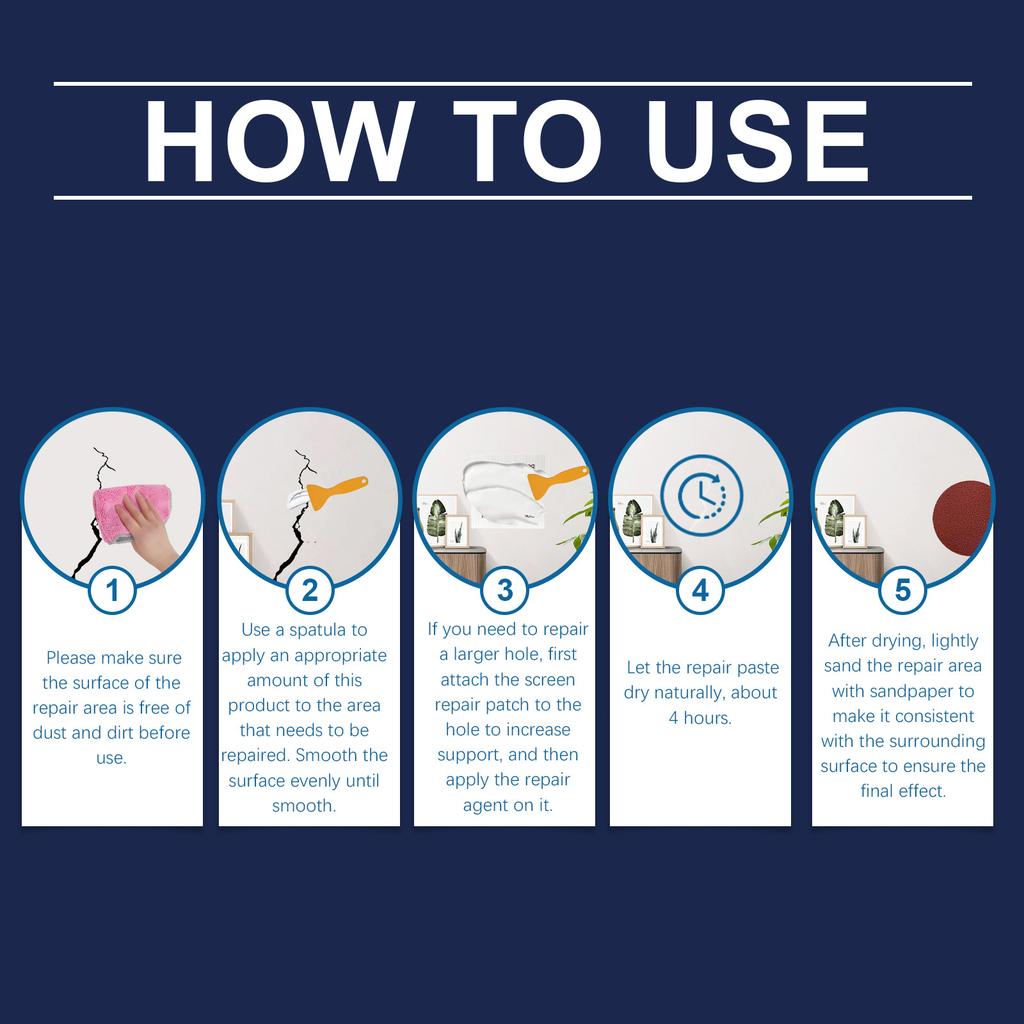 HOW TO USE

1

Please make sure the surface of the repair area is free of dust and dirt before use.

2

Use a spatula to apply an appropriate amount of this product to the area that needs to be repaired. Smooth the surface evenly until smooth.

3

If you need to repair a larger hole, first attach the screen repair patch to the hole to increase support, and then apply the repair agent on it.

4

Let the repair paste dry naturally, about 4 hours.

5

After drying, lightly sand the repair area with sandpaper to make it consistent with the surrounding surface to ensure the final effect.