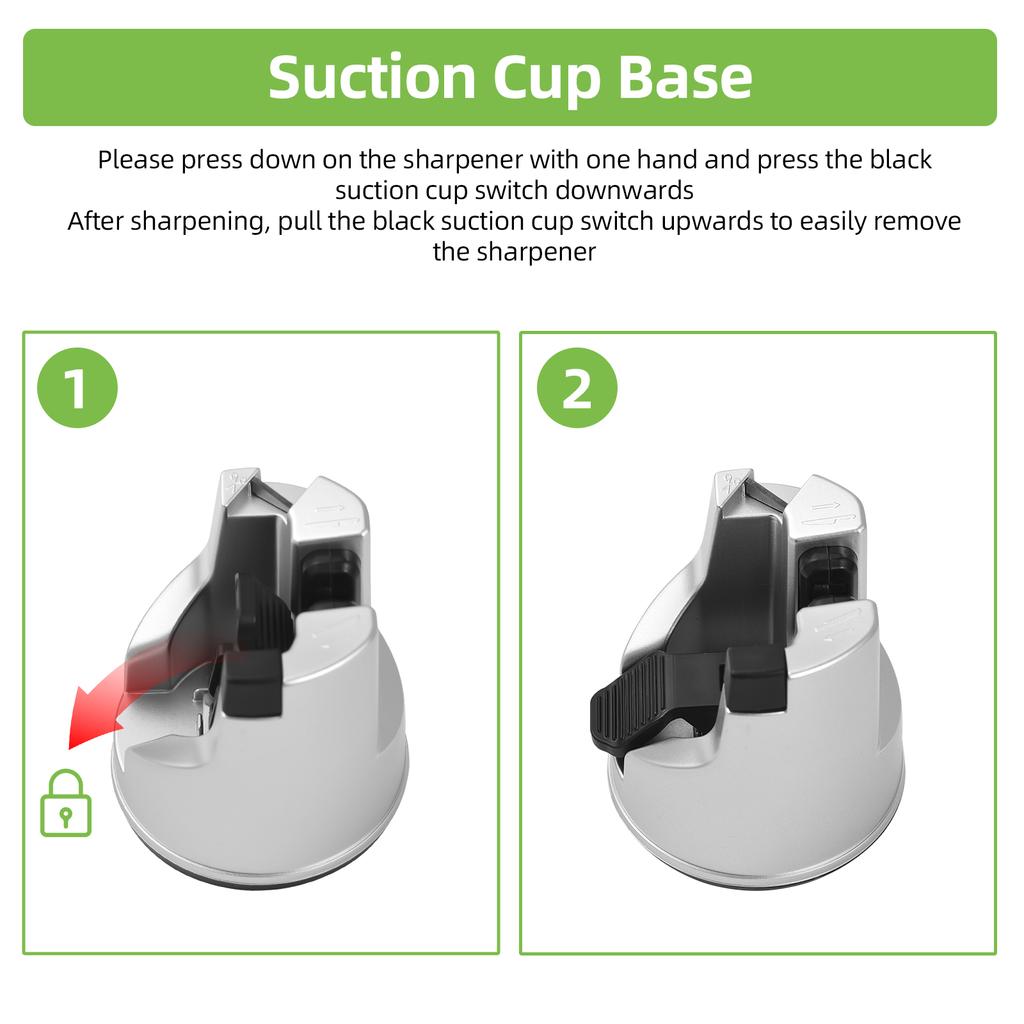 Suction Cup Base

Please press down on the sharpener with one hand and press the black suction cup switch downwards
After sharpening, pull the black suction cup switch upwards to easily remove the sharpener

1

2