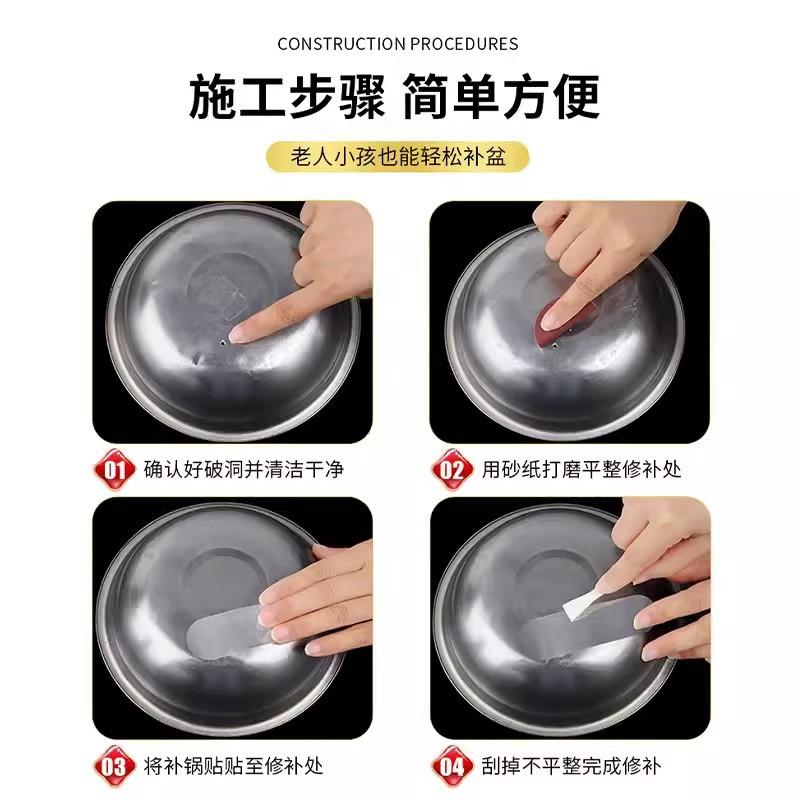 CONSTRUCTION PROCEDURES

施工步骤 简单方便

老人小孩也能轻松补盆

01 确认好破洞并清洁干净

02 用砂纸打磨平整修补处

03 将补锅贴贴至修补处

04 刮掉不平整完成修补