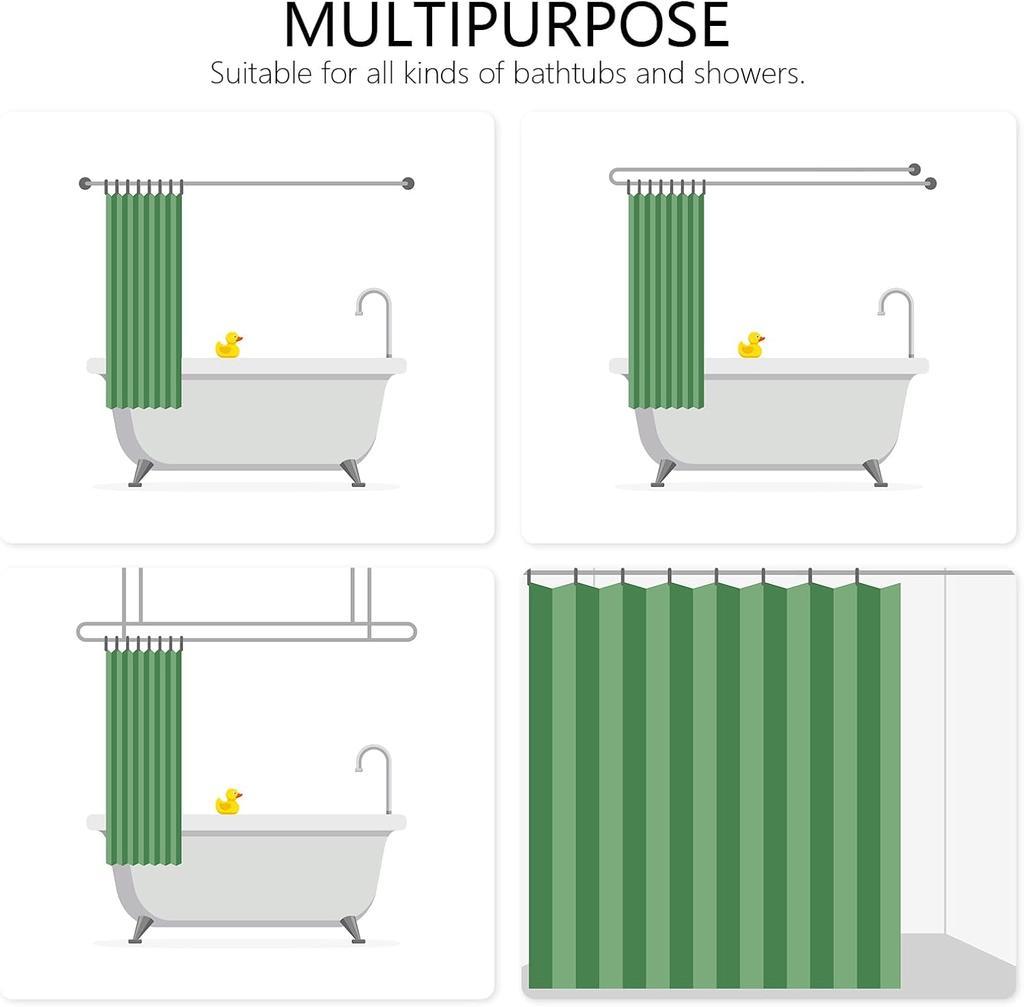 MULTIPURPOSE
Suitable for all kinds of bathtubs and showers.