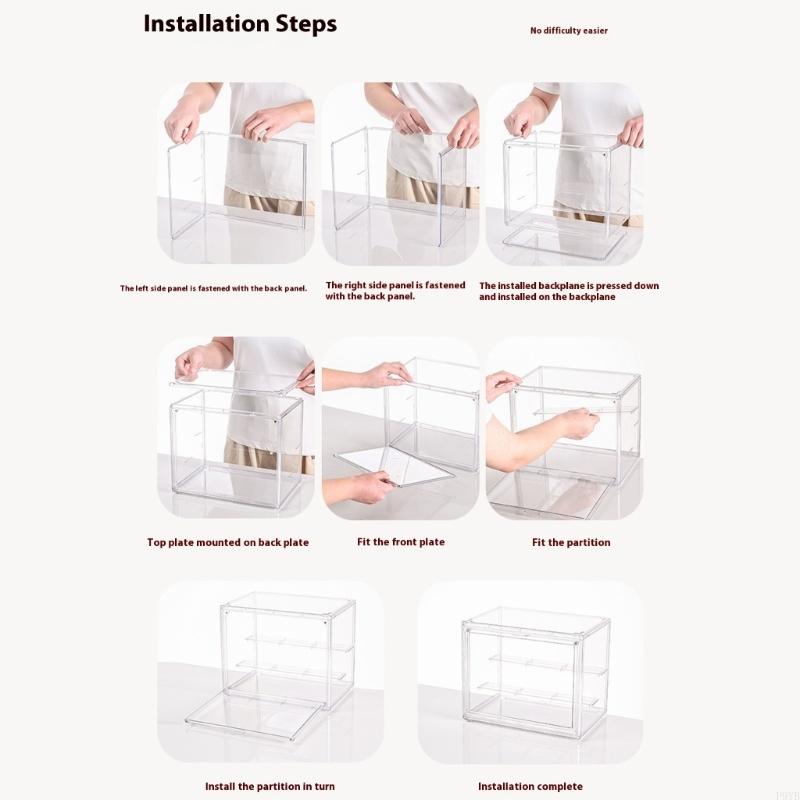 Installation Steps

No difficulty easier

The left side panel is fastened with the back panel.

The right side panel is fastened with the back panel.

The installed backplane is pressed down and installed on the backplane

Top plate mounted on back plate

Fit the front plate

Fit the partition

Install the partition in turn

Installation complete