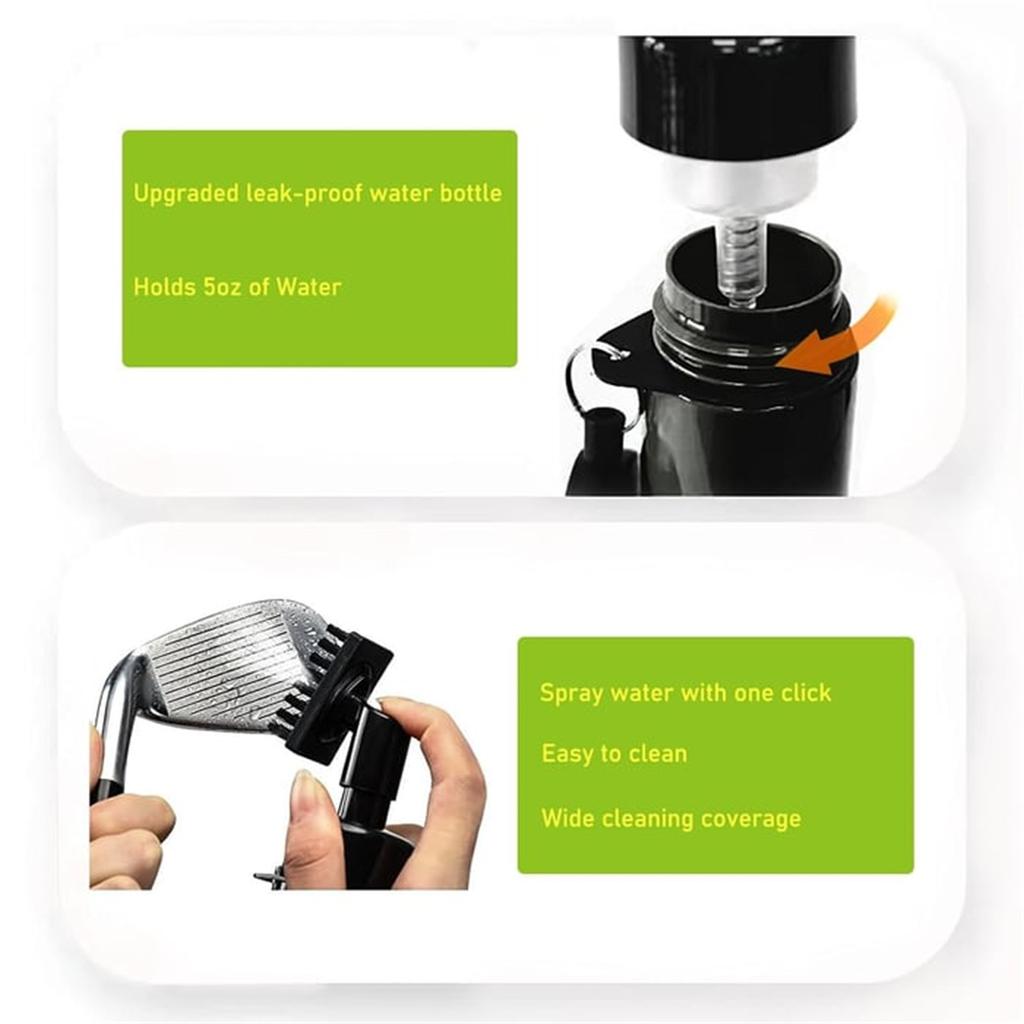 Upgraded leak-proof water bottle

Holds 5oz of Water

Spray water with one click

Easy to clean

Wide cleaning coverage