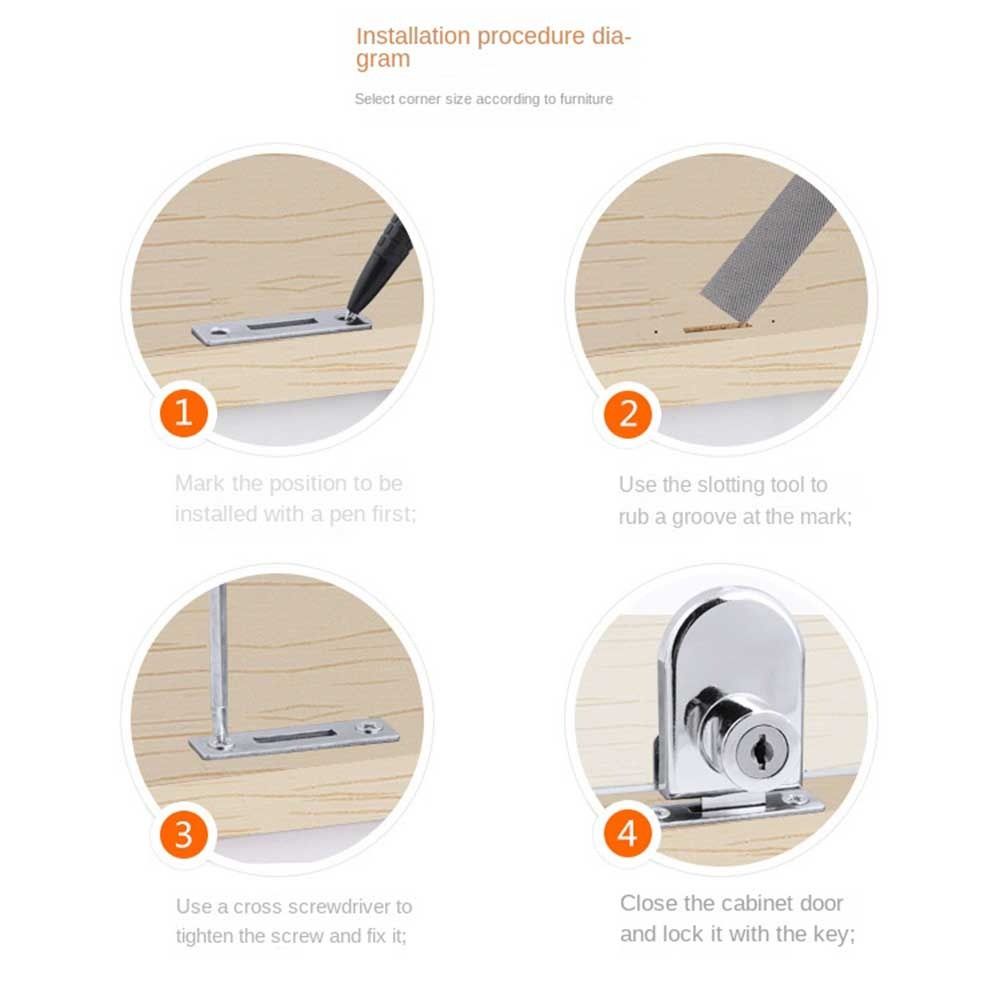 Installation procedure diagram

Select corner size according to furniture

1

Mark the position to be installed with a pen first;

2

Use the slotting tool to rub a groove at the mark;

3

Use a cross screwdriver to tighten the screw and fix it;

4

Close the cabinet door and lock it with the key;