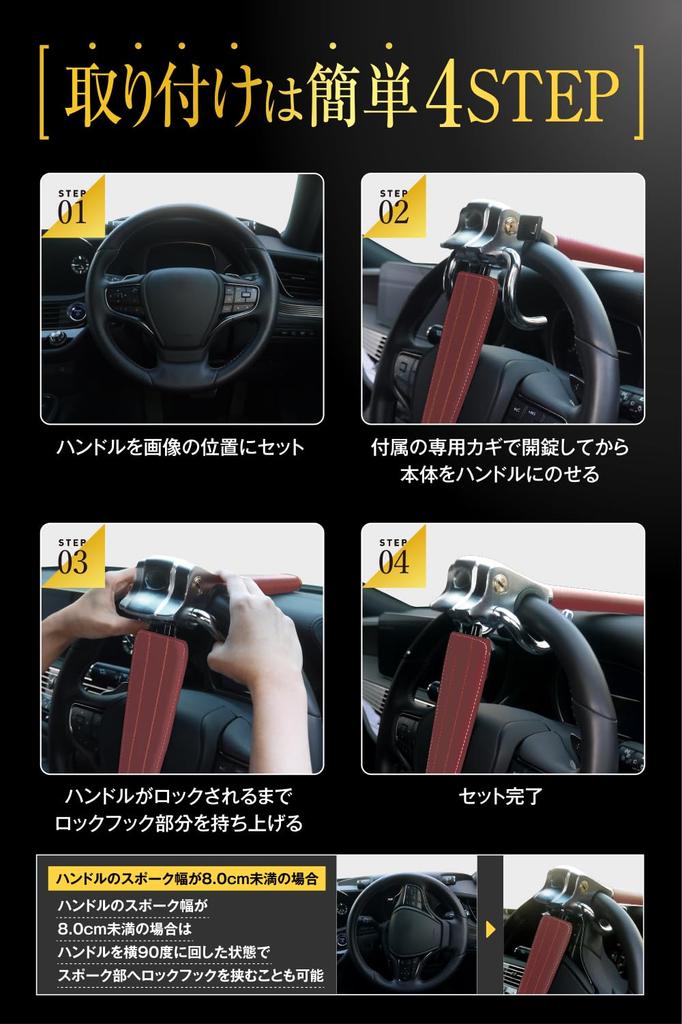 取り付けは簡単4STEP

STEP 01

ハンドルを画像の位置にセット

STEP 02

付属の専用カギで開錠してから本体をハンドルにのせる

STEP 03

ハンドルがロックされるまでロックフック部分を持ち上げる

STEP 04

セット完了

ハンドルのスポーク幅が8.0cm未満の場合

ハンドルのスポーク幅が8.0cm未満の場合はハンドルを横90度に回した状態でスポーク部へロックフックを挟むことも可能