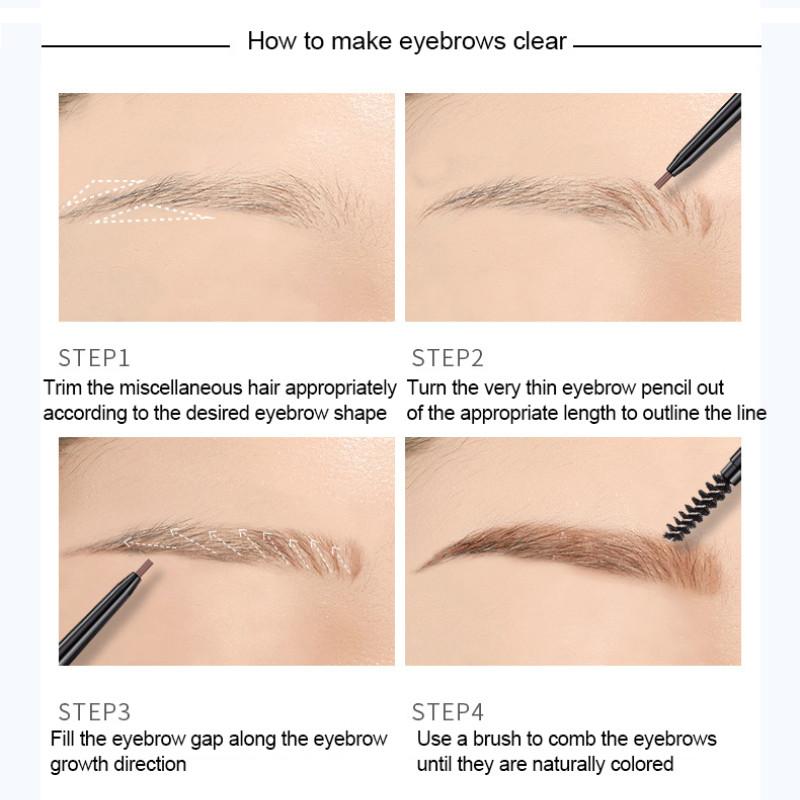 How to make eyebrows clear

STEP1
Trim the miscellaneous hair appropriately according to the desired eyebrow shape

STEP2
Turn the very thin eyebrow pencil out of the appropriate length to outline the line

STEP3
Fill the eyebrow gap along the eyebrow growth direction

STEP4
Use a brush to comb the eyebrows until they are naturally colored