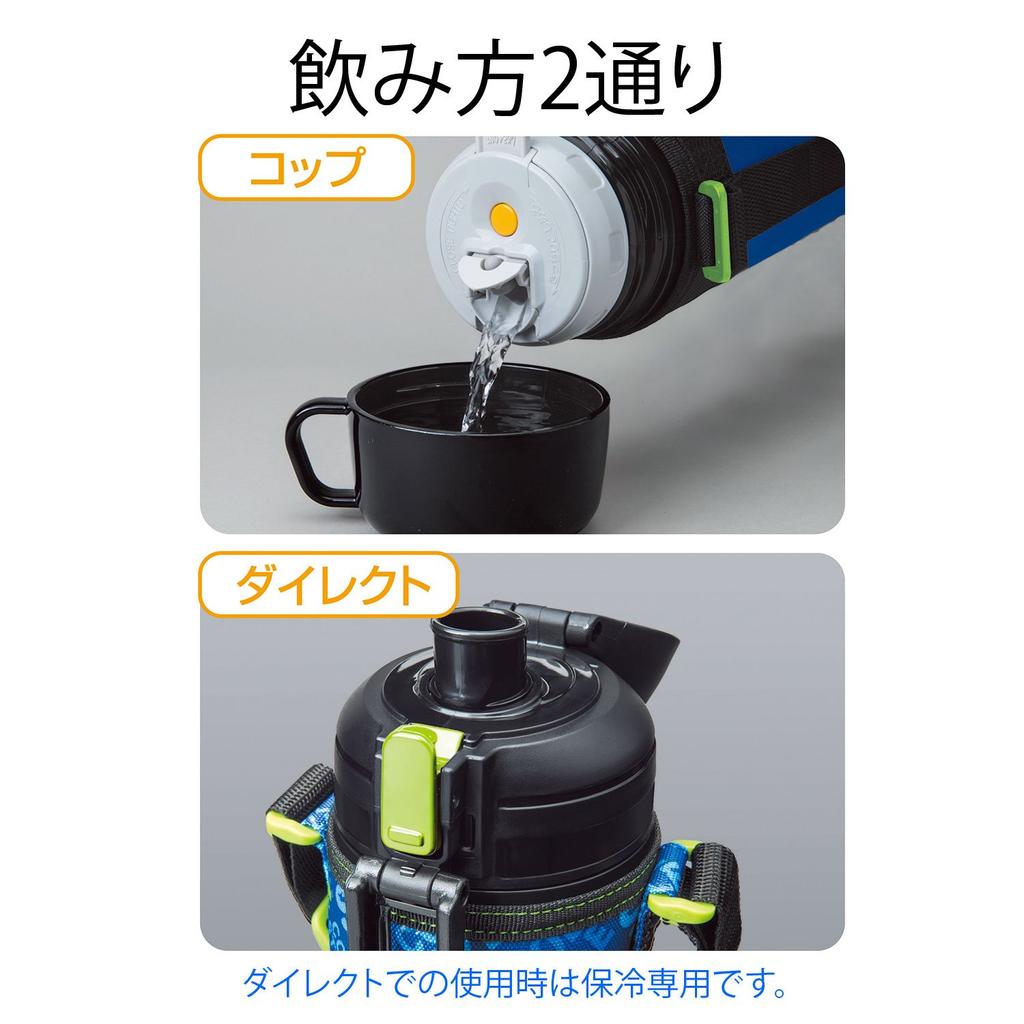 飲み方2通り

コップ

ダイレクト

ダイレクトでの使用時は保冷専用です。