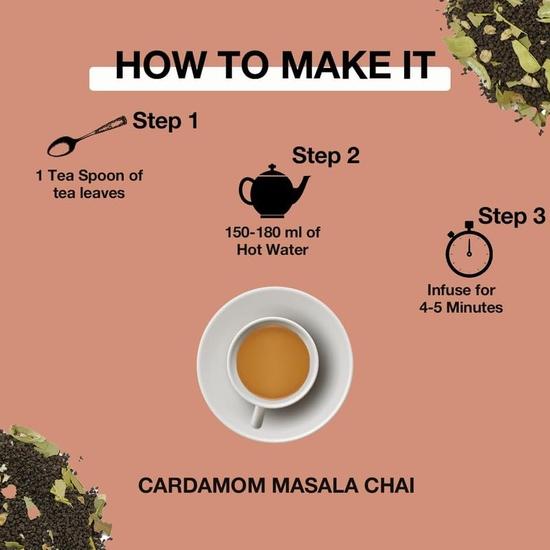 HOW TO MAKE IT

Step 1

1 Tea Spoon of tea leaves

Step 2

150-180 ml of Hot Water

Step 3

Infuse for 4-5 Minutes

CARDAMOM MASALA CHAI