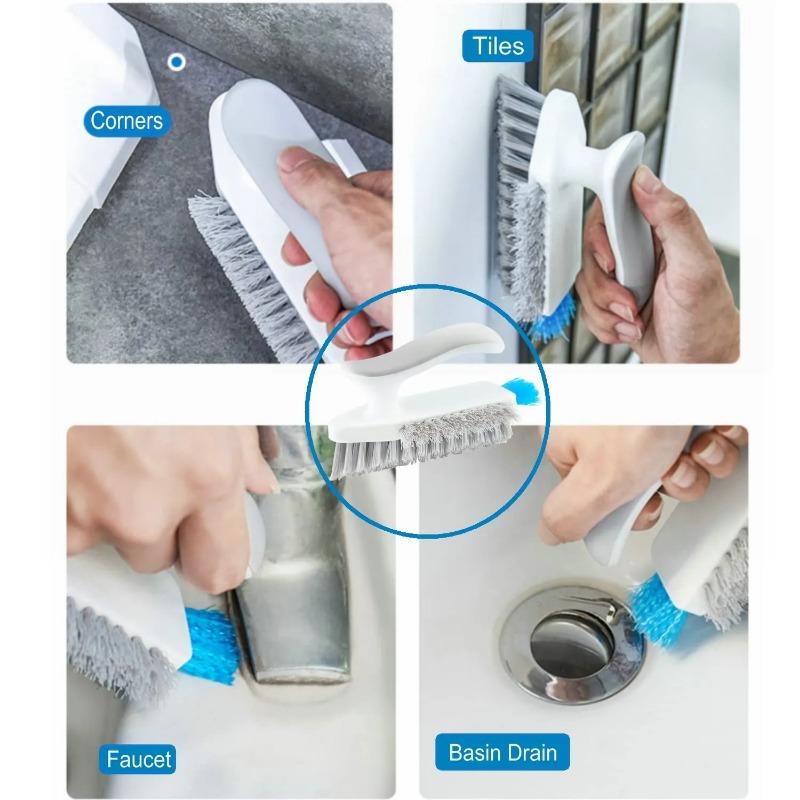 Corners

Tiles

Faucet

Basin Drain