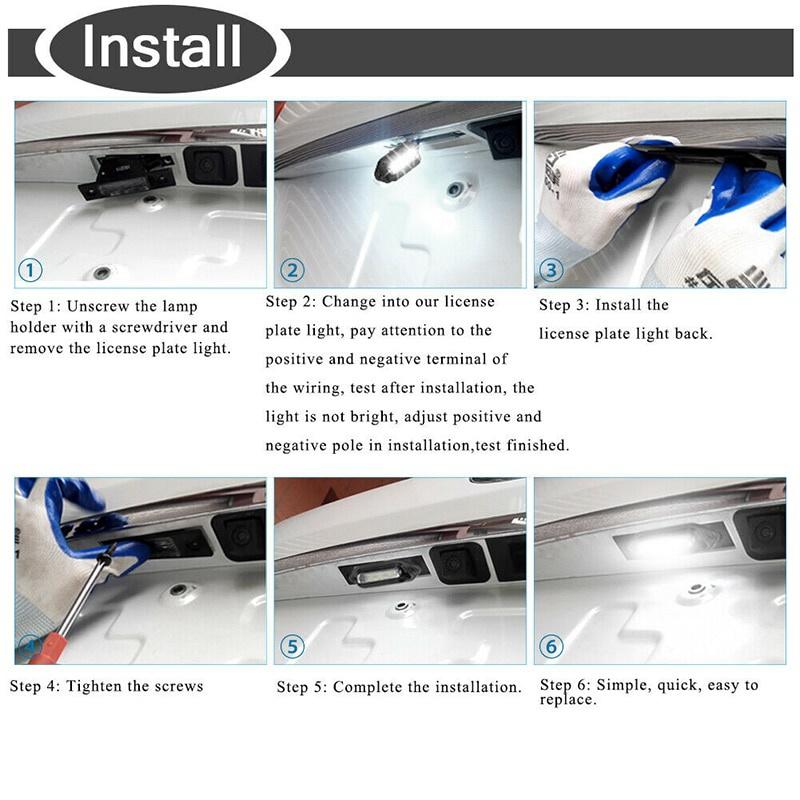 Install

①

Step 1: Unscrew the lamp holder with a screwdriver and remove the license plate light.

②

Step 2: Change into our license plate light, pay attention to the positive and negative terminal of the wiring, test after installation, the light is not bright, adjust positive and negative pole in installation,test finished.

③

Step 3: Install the license plate light back.

Step 4: Tighten the screws

⑤

Step 5: Complete the installation.

⑥

Step 6: Simple, quick, easy to replace.