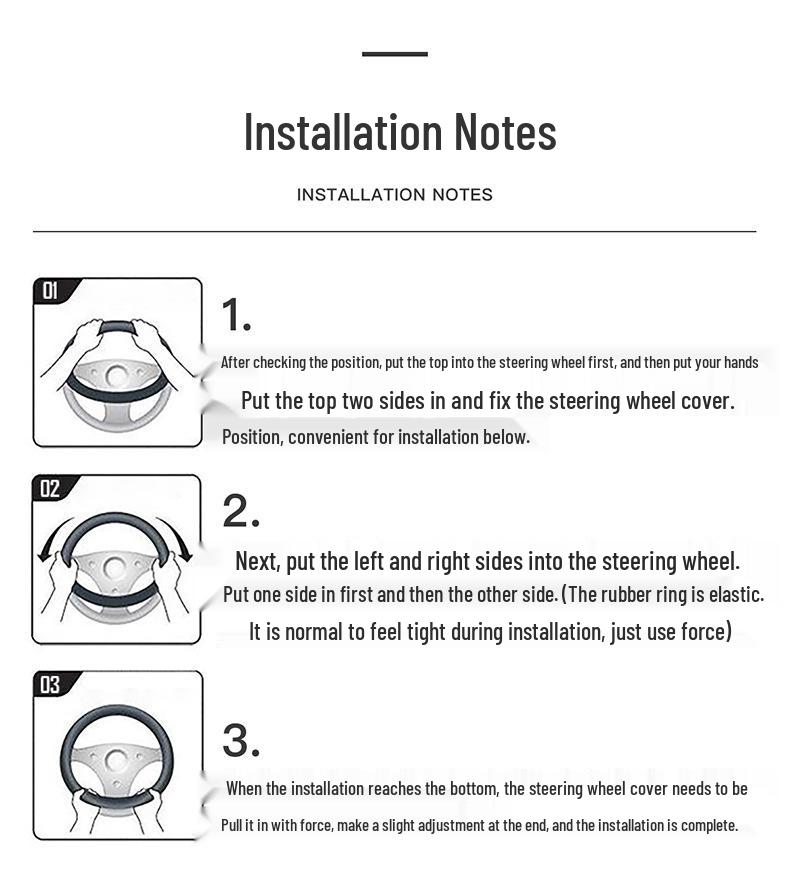 Installation Notes

INSTALLATION NOTES

01

1.

After checking the position, put the top into the steering wheel first, and then put your hands

Put the top two sides in and fix the steering wheel cover.

Position, convenient for installation below.

02

2.

Next, put the left and right sides into the steering wheel.

Put one side in first and then the other side. (The rubber ring is elastic.

It is normal to feel tight during installation, just use force)

03

3.

When the installation reaches the bottom, the steering wheel cover needs to be

Pull it in with force, make a slight adjustment at the end, and the installation is complete.