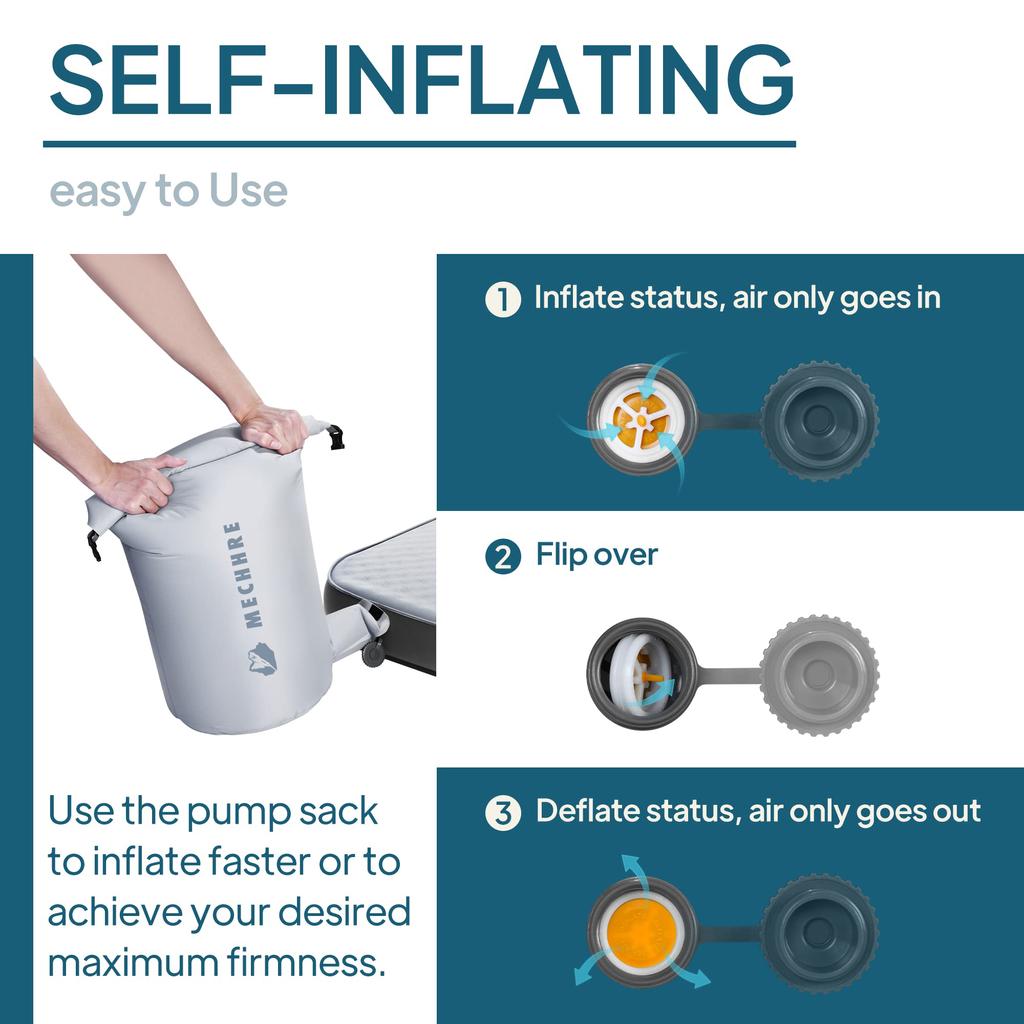 SELF-INFLATING

easy to Use

MECHHRE

Use the pump sack to inflate faster or to achieve your desired maximum firmness.

1 Inflate status, air only goes in

2 Flip over

3 Deflate status, air only goes out