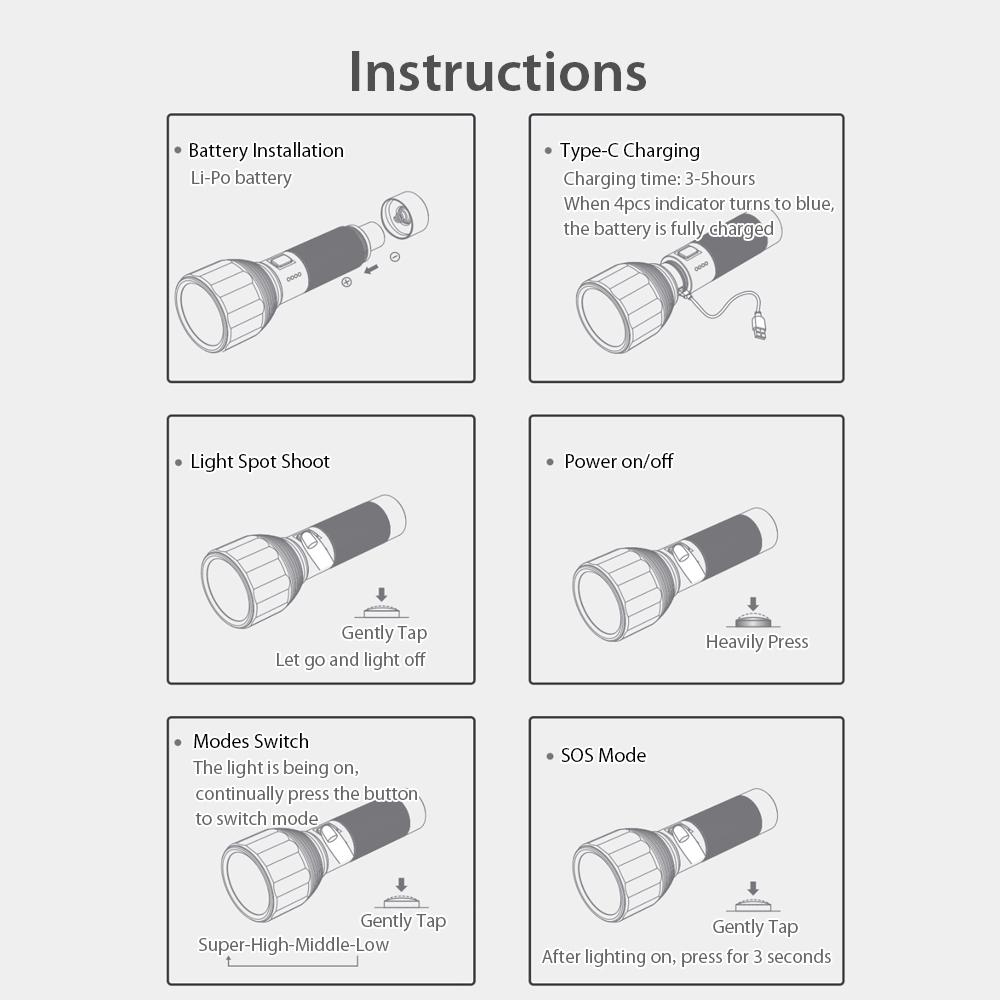 Instructions

• Battery Installation
Li-Po battery

• Type-C Charging
Charging time: 3-5hours
When 4pcs indicator turns to blue, the battery is fully charged

• Light Spot Shoot
Gently Tap
Let go and light off

• Power on/off
Heavily Press

• Modes Switch
The light is being on, continually press the button to switch mode
Gently Tap
Super-High-Middle-Low

• SOS Mode
Gently Tap
After lighting on, press for 3 seconds