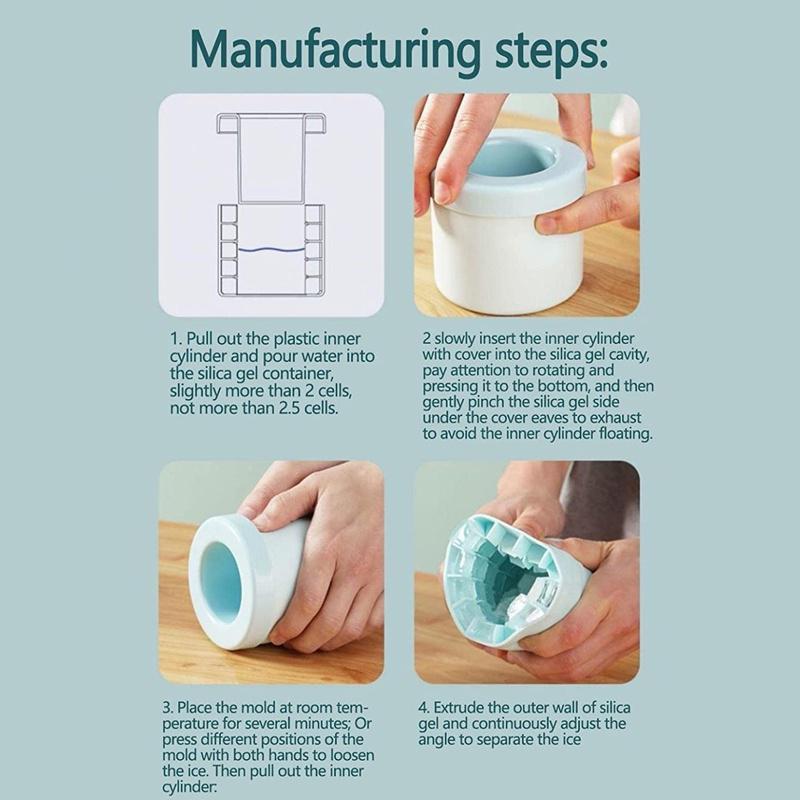 Manufacturing steps:

1. Pull out the plastic inner cylinder and pour water into the silica gel container, slightly more than 2 cells, not more than 2.5 cells.

2 slowly insert the inner cylinder with cover into the silica gel cavity, pay attention to rotating and pressing it to the bottom, and then gently pinch the silica gel side under the cover eaves to exhaust to avoid the inner cylinder floating.

3. Place the mold at room temperature for several minutes; Or press different positions of the mold with both hands to loosen the ice. Then pull out the inner cylinder:

4. Extrude the outer wall of silica gel and continuously adjust the angle to separate the ice