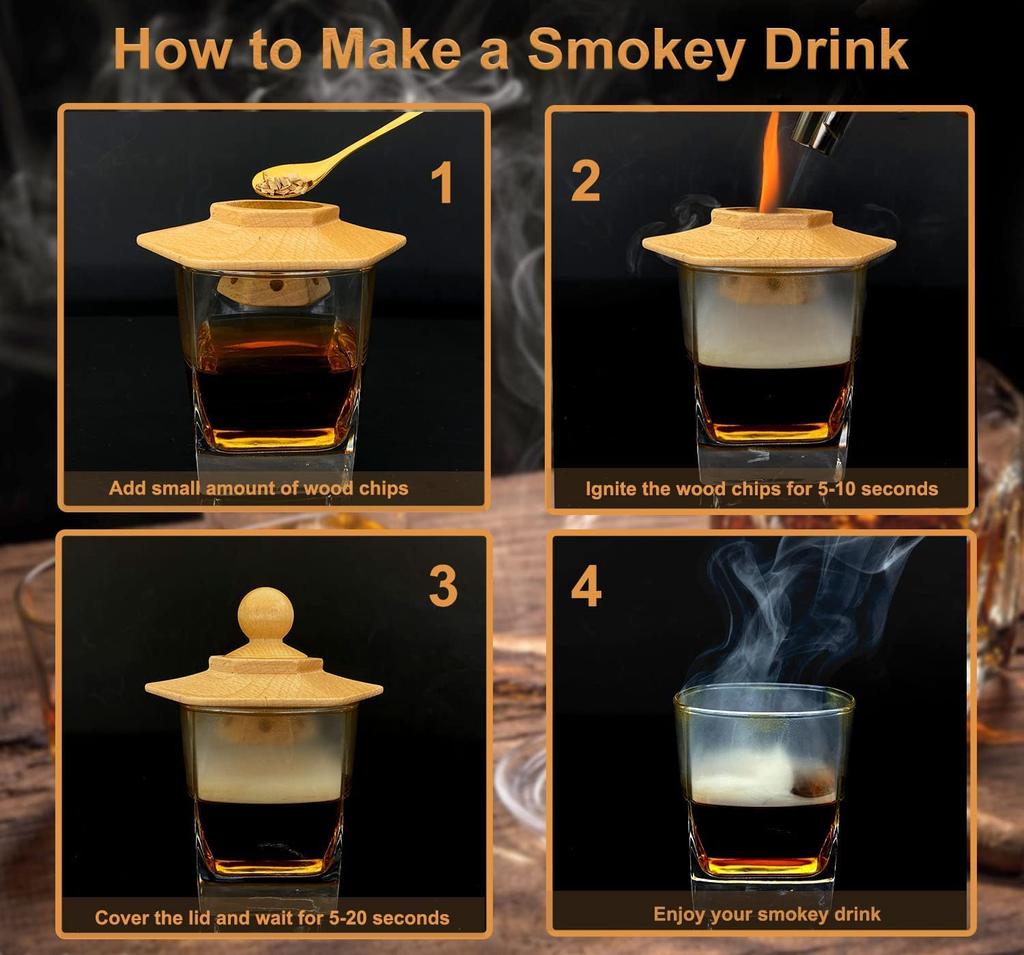 How to Make a Smokey Drink

1

Add small amount of wood chips

2

Ignite the wood chips for 5-10 seconds

3

Cover the lid and wait for 5-20 seconds

4

Enjoy your smokey drink