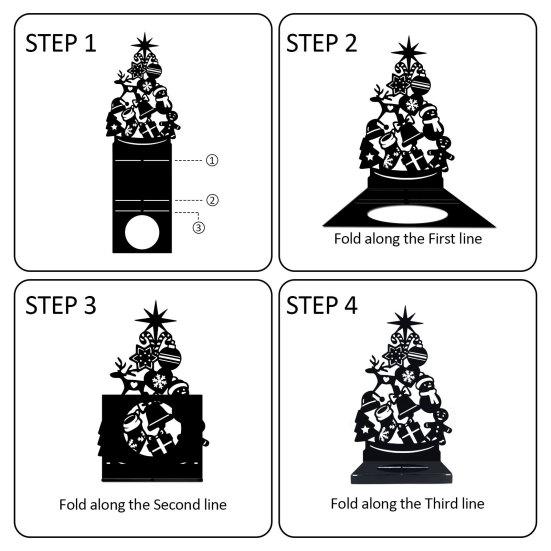 STEP 1

①

②

③

STEP 2

Fold along the First line

STEP 3

Fold along the Second line

STEP 4

Fold along the Third line