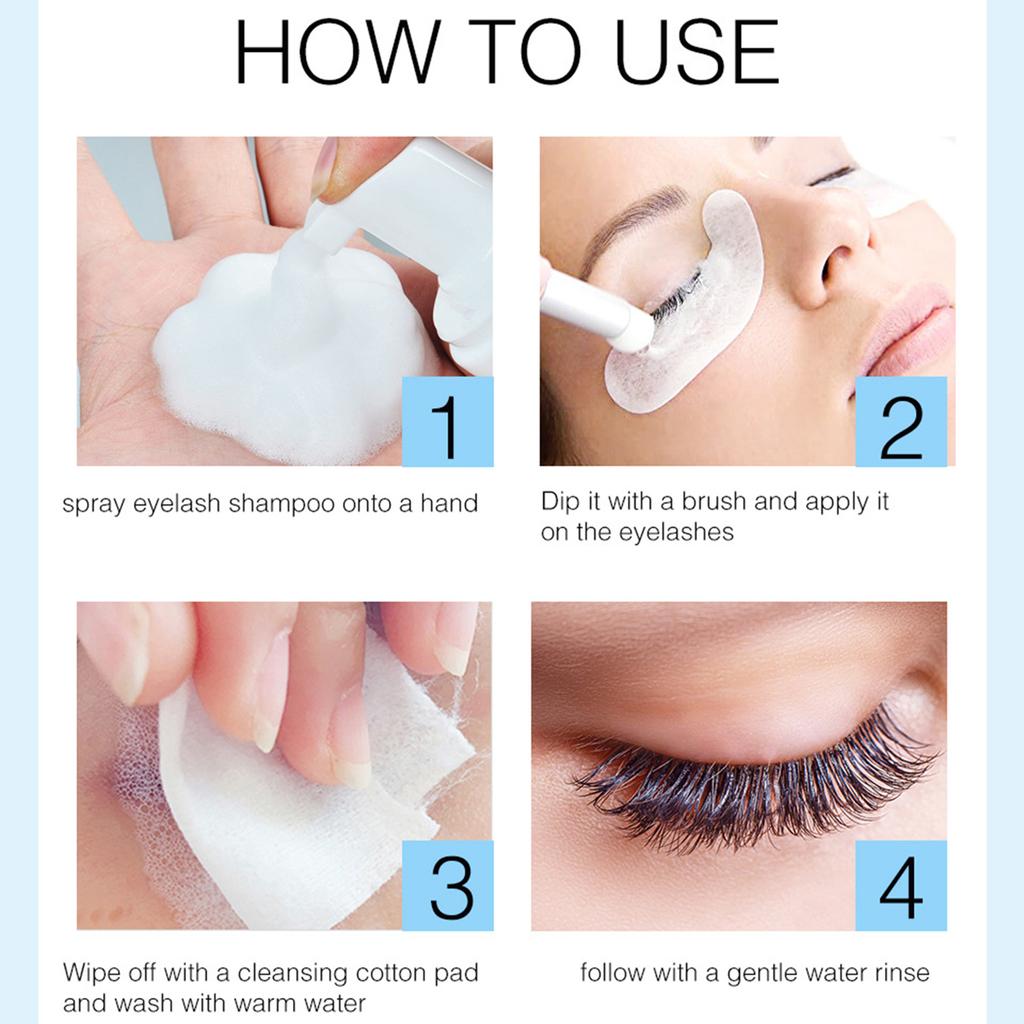 HOW TO USE

1

spray eyelash shampoo onto a hand

2

Dip it with a brush and apply it on the eyelashes

3

Wipe off with a cleansing cotton pad and wash with warm water

4

follow with a gentle water rinse