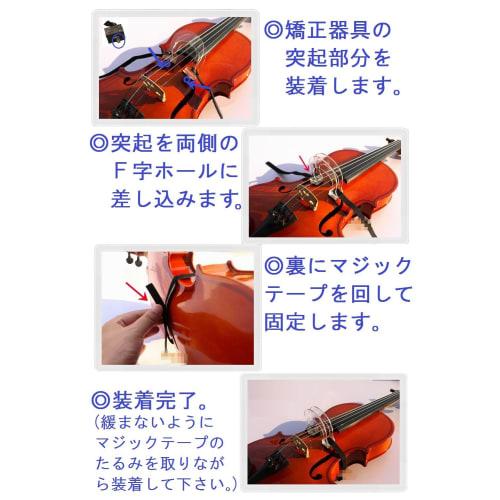 ◎矯正器具の突起部分を装着します。

◎突起を両側のＦ字ホールに差し込みます。

◎裏にマジックテープを回して固定します。

◎装着完了。
（緩まないようにマジックテープのたるみを取りながら装着して下さい。）