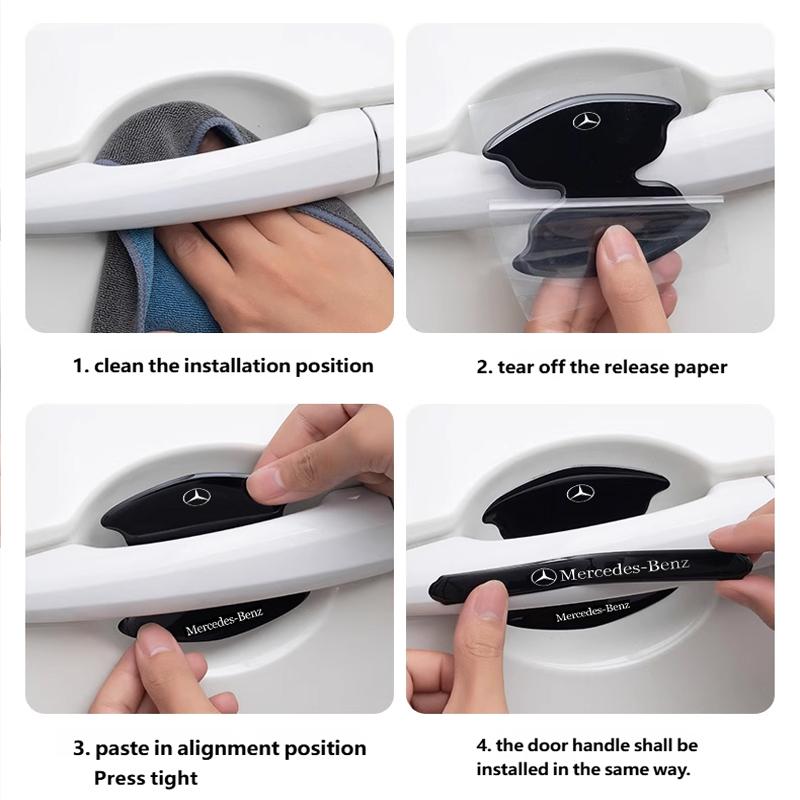 1. clean the installation position

2. tear off the release paper

Mercedes-Benz

3. paste in alignment position
Press tight

Mercedes-Benz

Mercedes-Benz

4. the door handle shall be installed in the same way.