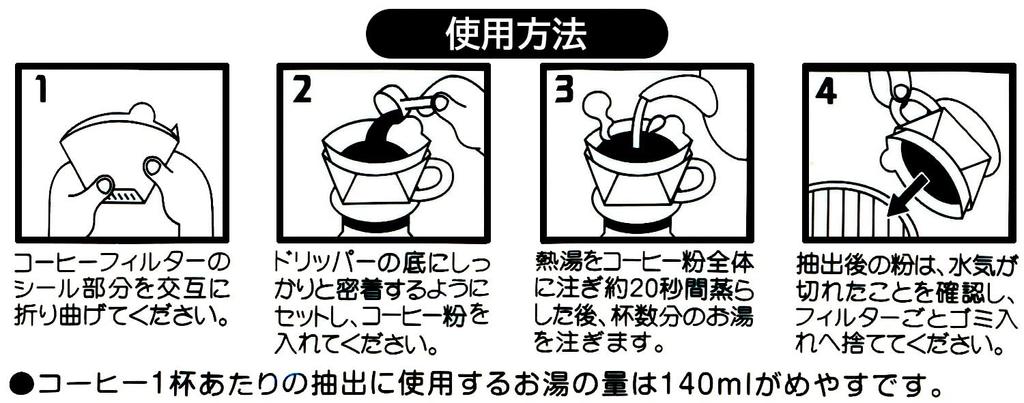 使用方法

1

コーヒーフィルターのシール部分を交互に折り曲げてください。

2

ドリッパーの底にしっかりと密着するようにセットし、コーヒー粉を入れてください。

3

熱湯をコーヒー粉全体に注ぎ約20秒間蒸らした後、杯数分のお湯を注ぎます。

4

抽出後の粉は、水気が切れたことを確認し、フィルターごとゴミ入れへ捨ててください。

●コーヒー1杯あたりの抽出に使用するお湯の量は140mlがめやすです。