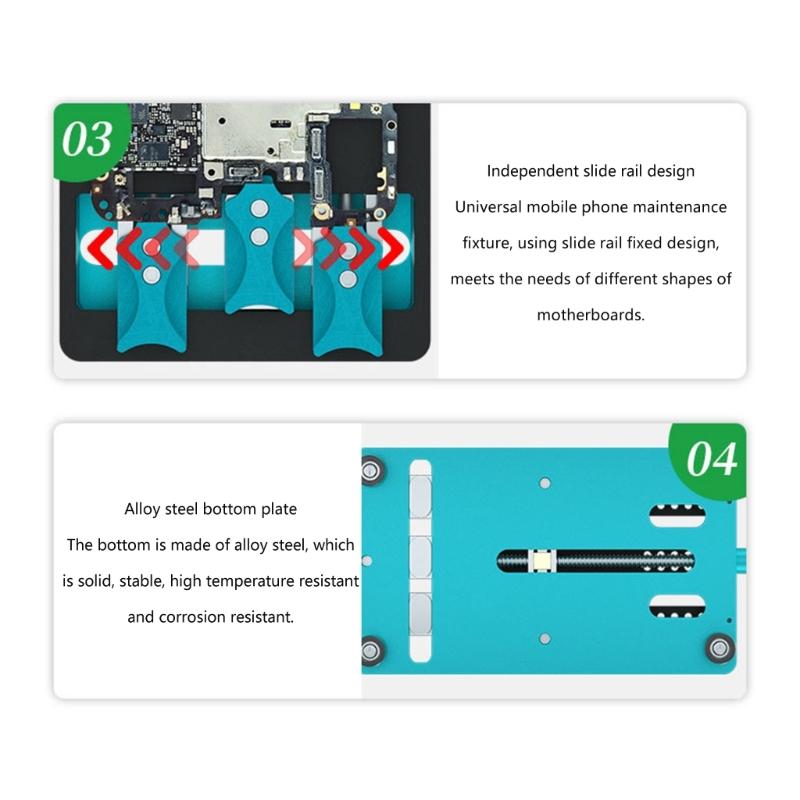 03

Independent slide rail design
Universal mobile phone maintenance fixture, using slide rail fixed design, meets the needs of different shapes of motherboards.

04

Alloy steel bottom plate
The bottom is made of alloy steel, which is solid, stable, high temperature resistant and corrosion resistant.