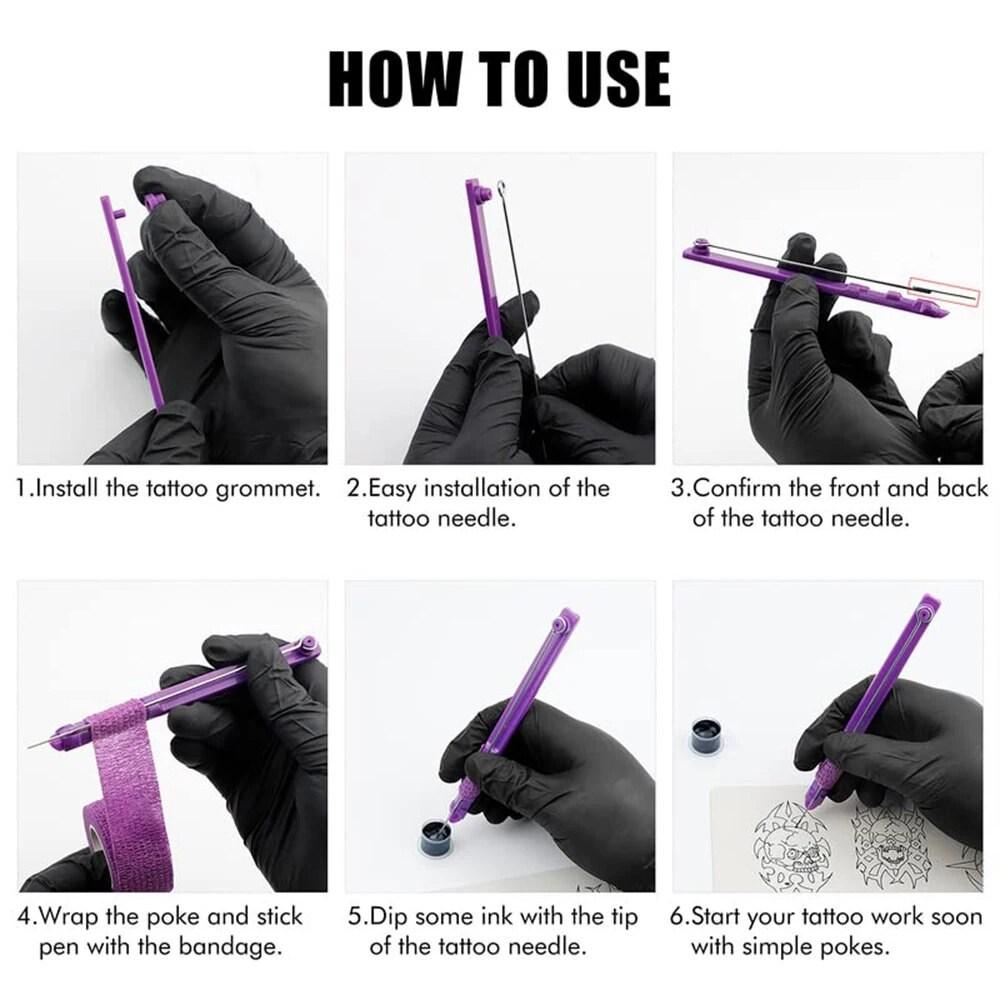 HOW TO USE

1.Install the tattoo grommet.

2.Easy installation of the tattoo needle.

3.Confirm the front and back of the tattoo needle.

4.Wrap the poke and stick pen with the bandage.

5.Dip some ink with the tip of the tattoo needle.

6.Start your tattoo work soon with simple pokes.