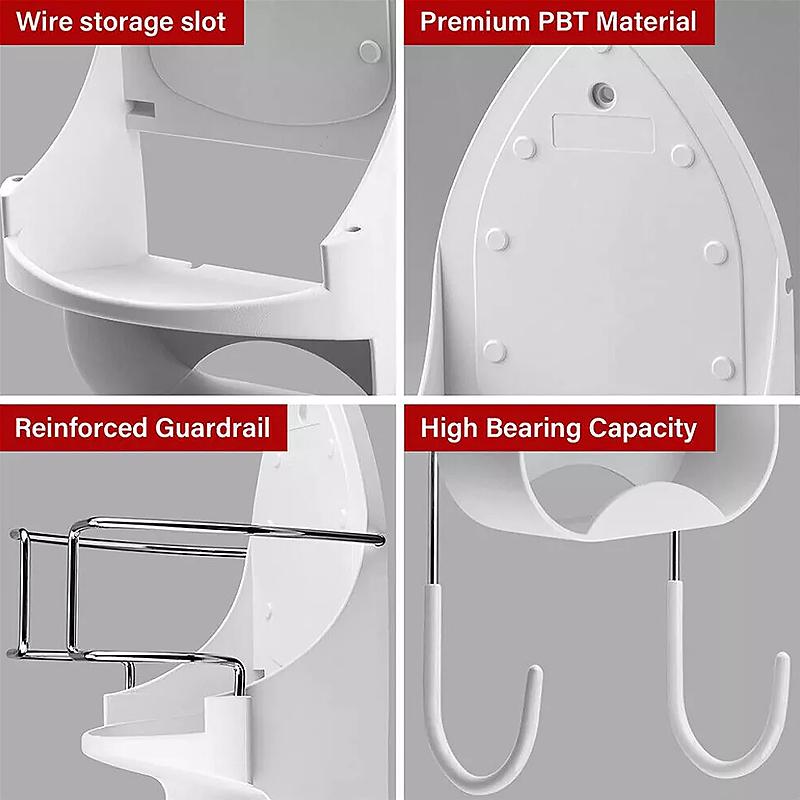 Wire storage slot

Premium PBT Material

Reinforced Guardrail

High Bearing Capacity