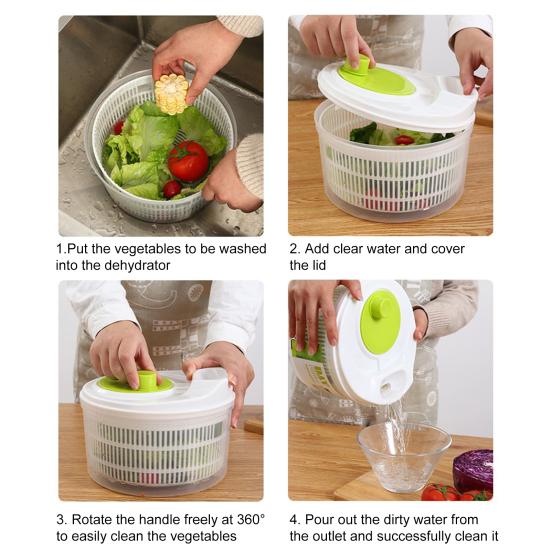 1.Put the vegetables to be washed into the dehydrator

2. Add clear water and cover the lid

3. Rotate the handle freely at 360° to easily clean the vegetables

4. Pour out the dirty water from the outlet and successfully clean it