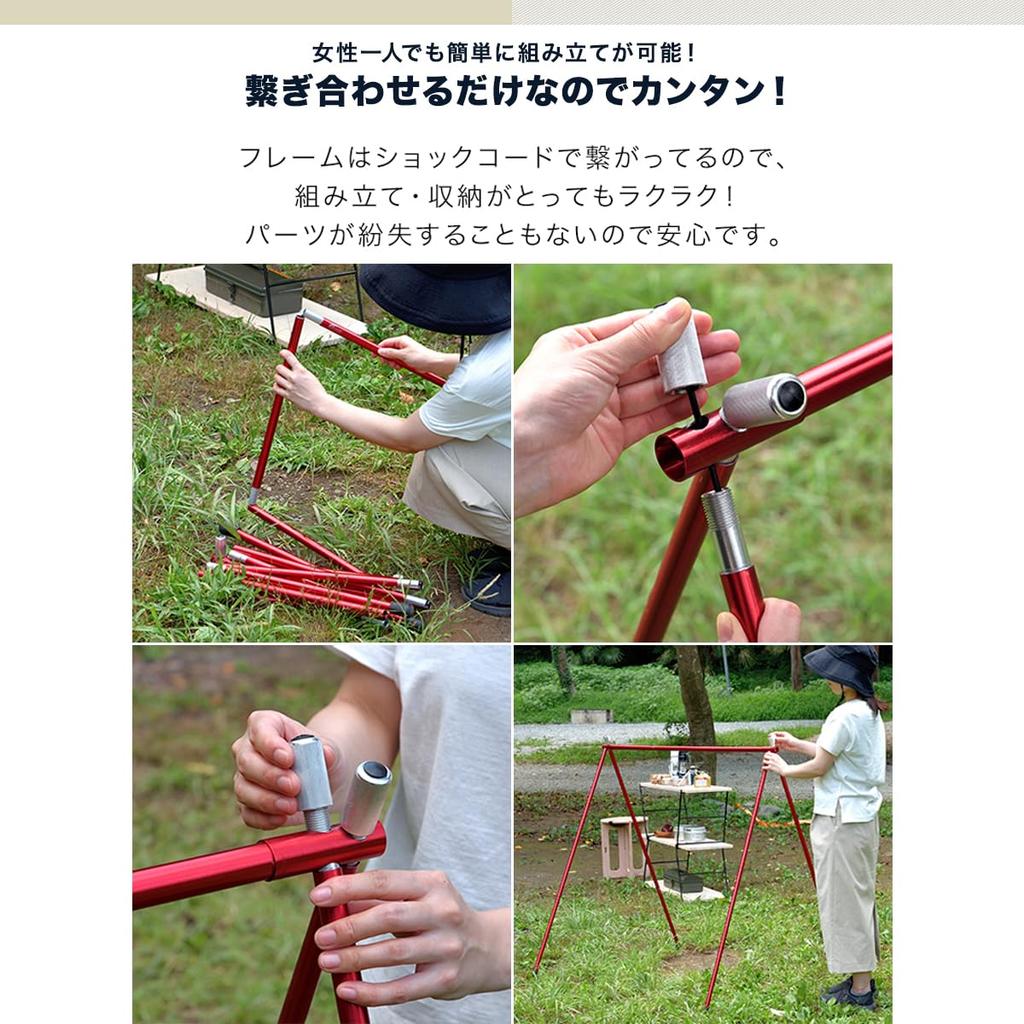 女性一人でも簡単に組み立てが可能！
繋ぎ合わせるだけなのでカンタン！

フレームはショックコードで繋がってるので、
組み立て・収納がとってもラクラク！
パーツが紛失することもないので安心です。