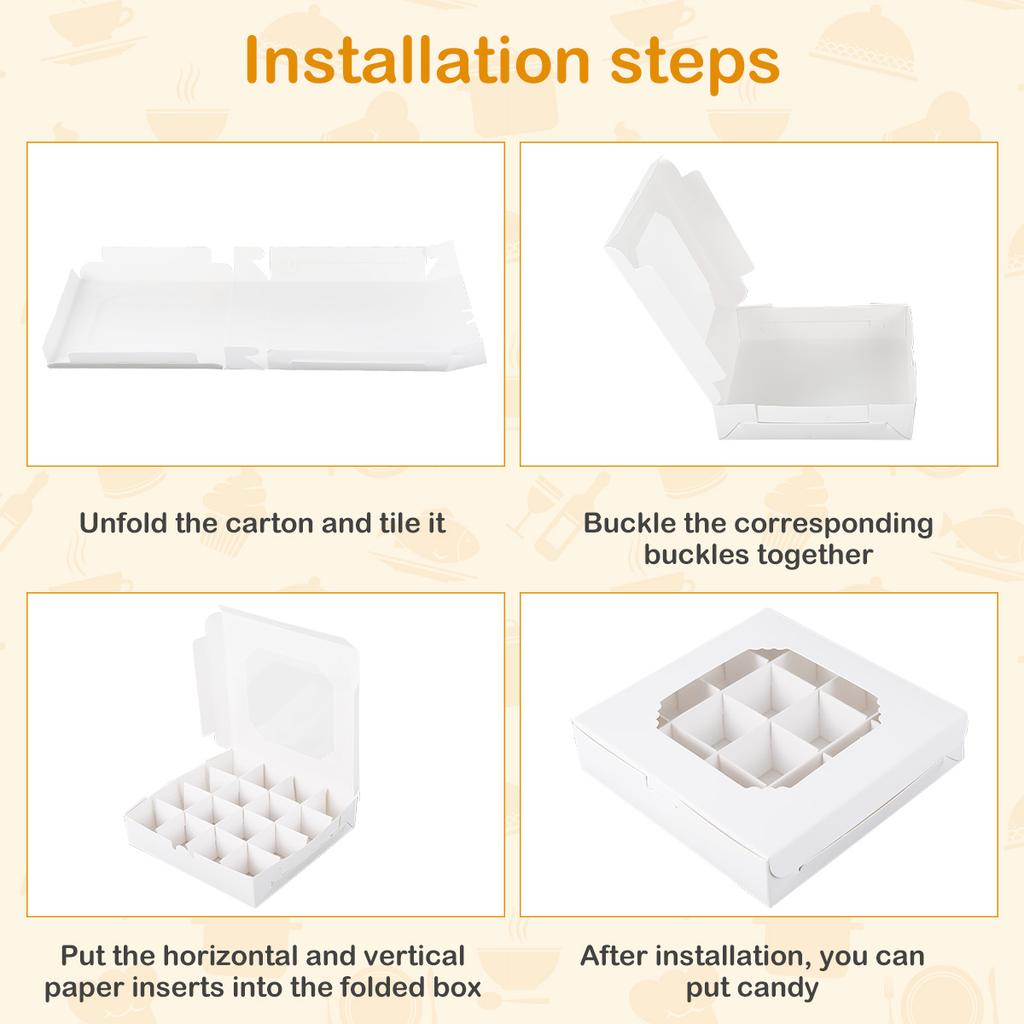 Installation steps

Unfold the carton and tile it

Buckle the corresponding buckles together

Put the horizontal and vertical paper inserts into the folded box

After installation, you can put candy