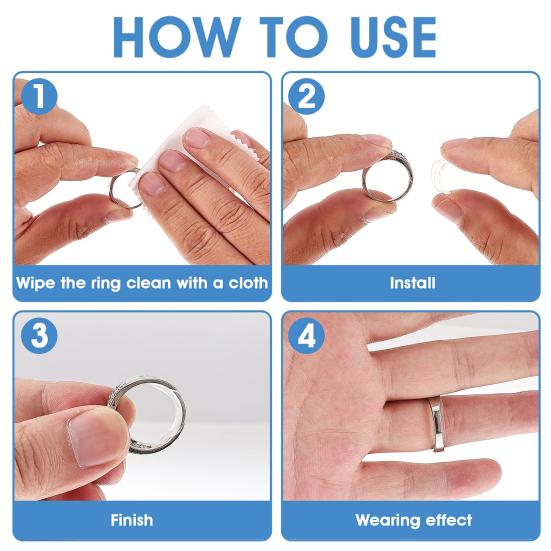 HOW TO USE

1

Wipe the ring clean with a cloth

2

Install

3

Finish

4

Wearing effect