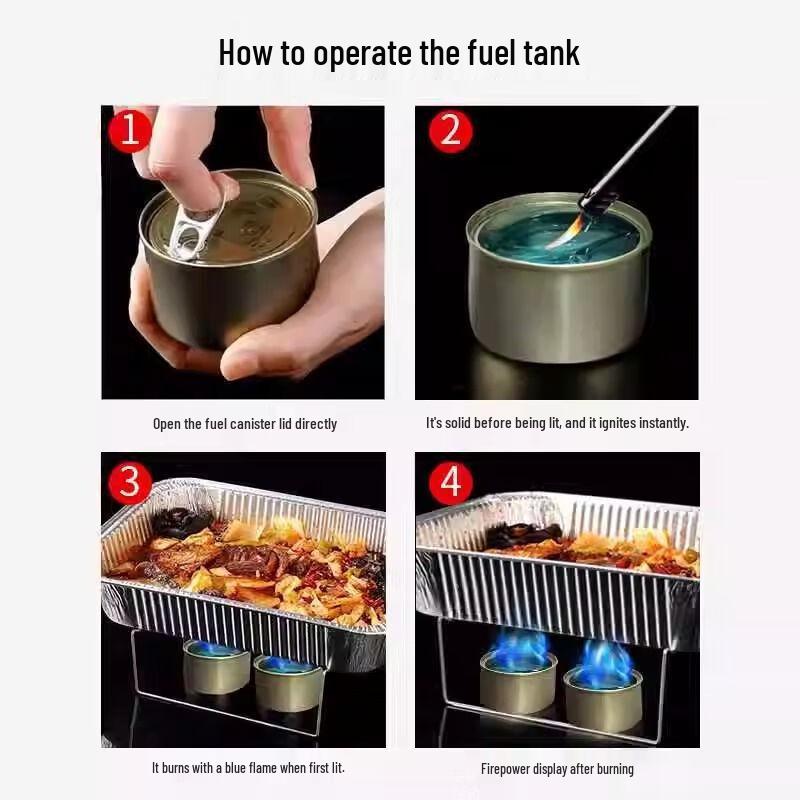 How to operate the fuel tank

1

Open the fuel canister lid directly

2

It's solid before being lit, and it ignites instantly.

3

It burns with a blue flame when first lit.

4

Firepower display after burning