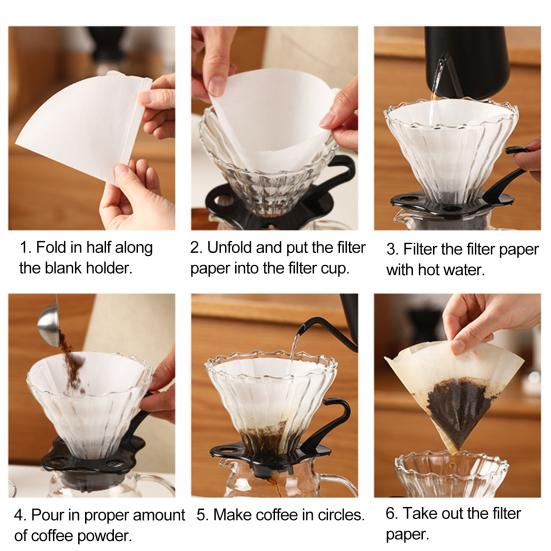 1. Fold in half along the blank holder.

2. Unfold and put the filter paper into the filter cup.

3. Filter the filter paper with hot water.

4. Pour in proper amount of coffee powder.

5. Make coffee in circles.

6. Take out the filter paper.