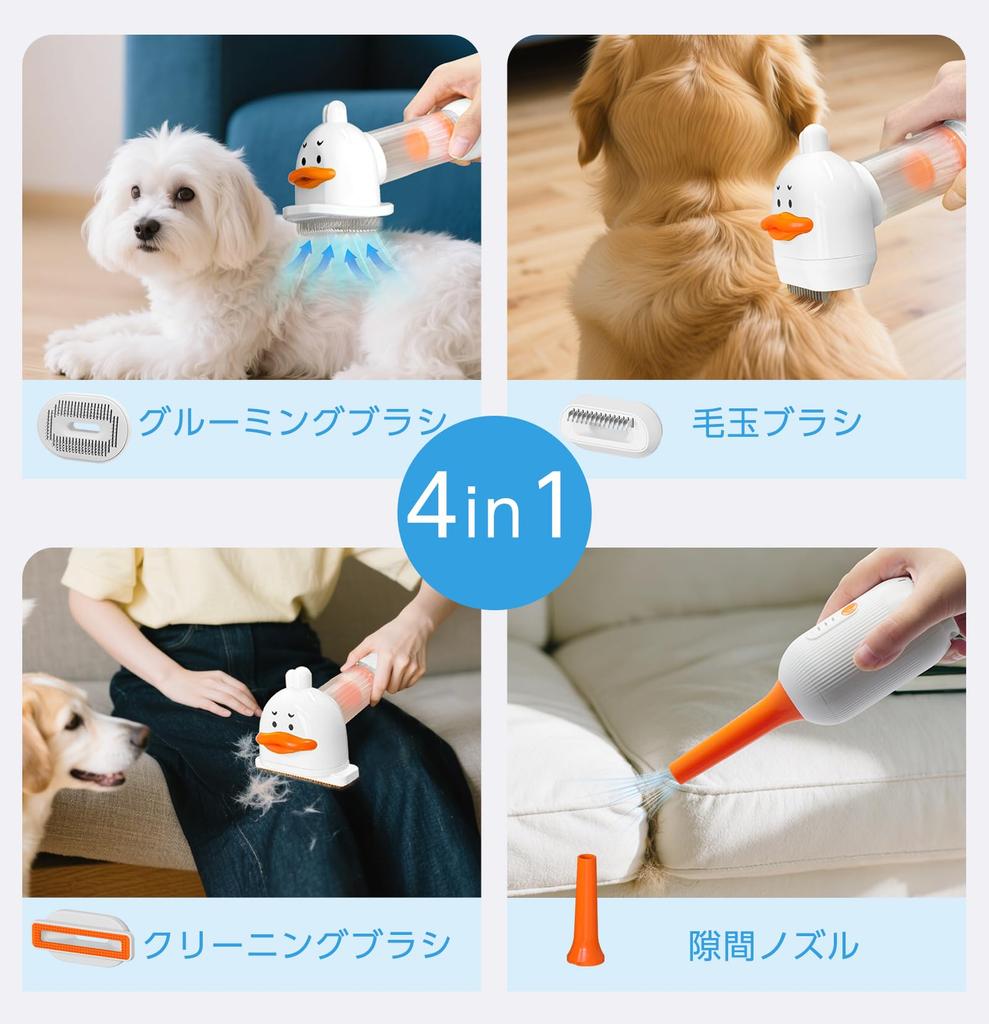 グルーミングブラシ

毛玉ブラシ

4in1

クリーニングブラシ

隙間ノズル