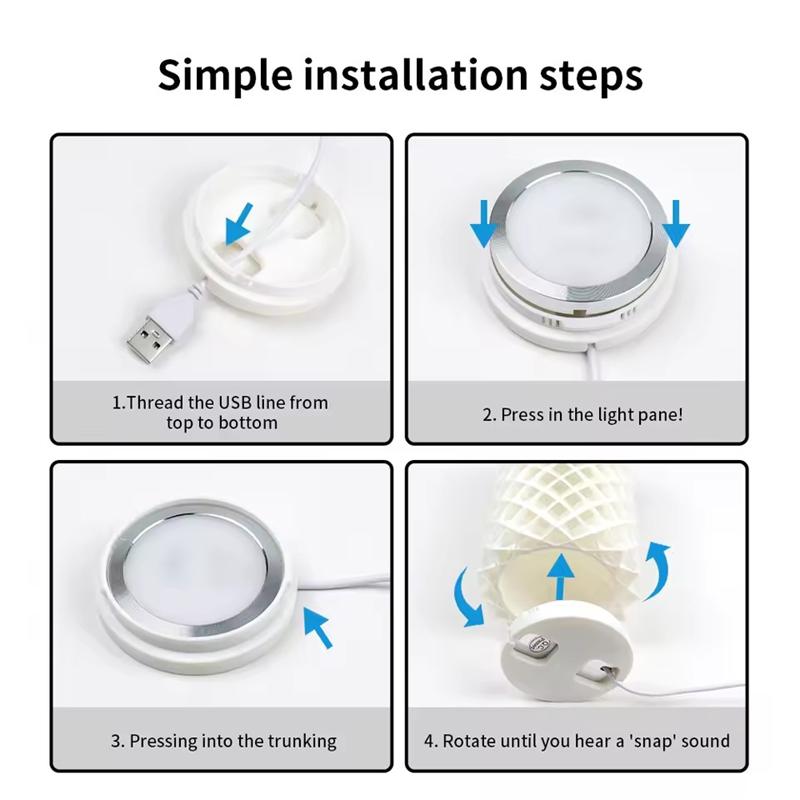 Simple installation steps

1.Thread the USB line from top to bottom

2. Press in the light pane!

3. Pressing into the trunking

4. Rotate until you hear a 'snap' sound