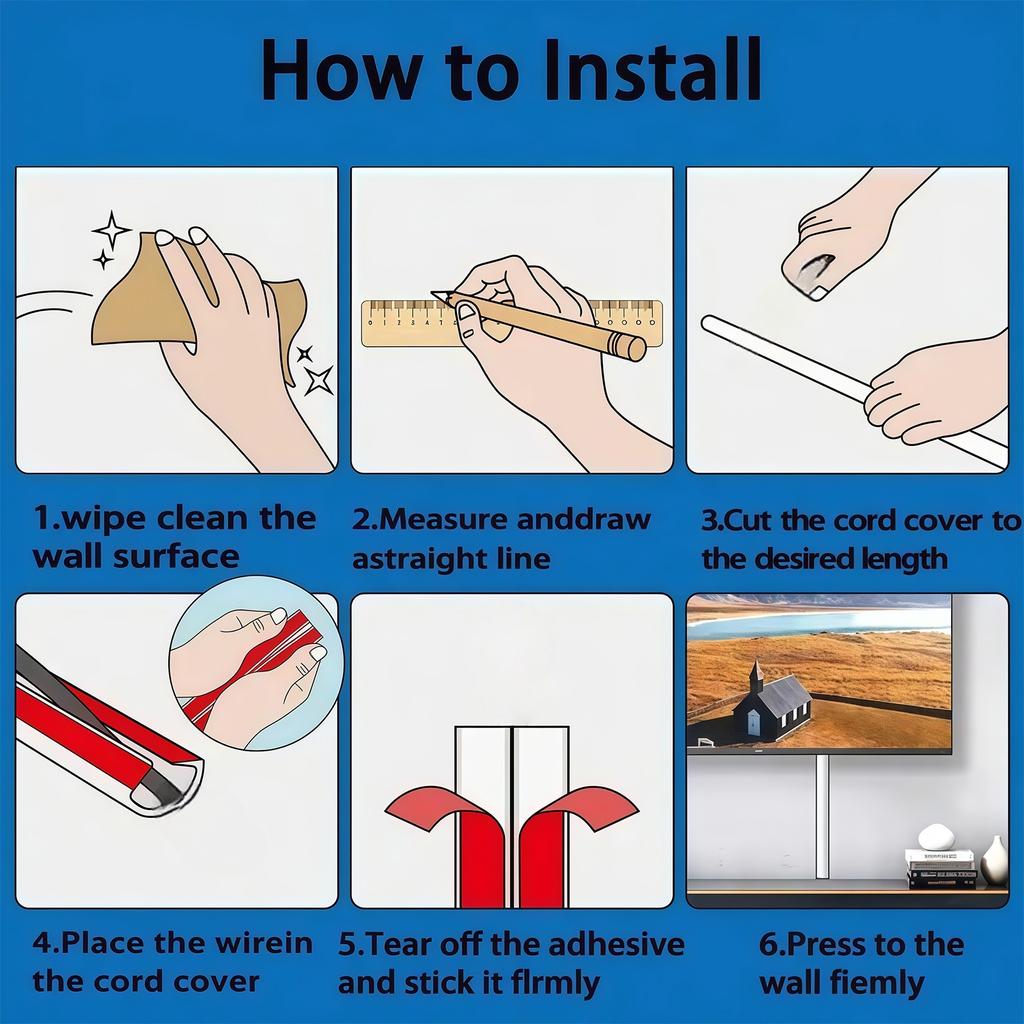 How to Install

1.wipe clean the wall surface

2.Measure anddraw astraight line

3.Cut the cord cover to the desired length

4.Place the wirein the cord cover

5.Tear off the adhesive and stick it flrmly

6.Press to the wall fiemly