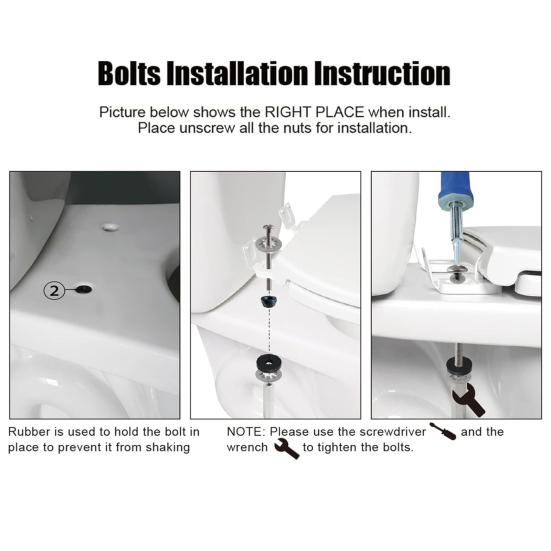 Bolts Installation Instruction

Picture below shows the RIGHT PLACE when install.
Place unscrew all the nuts for installation.

2

Rubber is used to hold the bolt in place to prevent it from shaking

NOTE: Please use the screwdriver and the wrench to tighten the bolts.