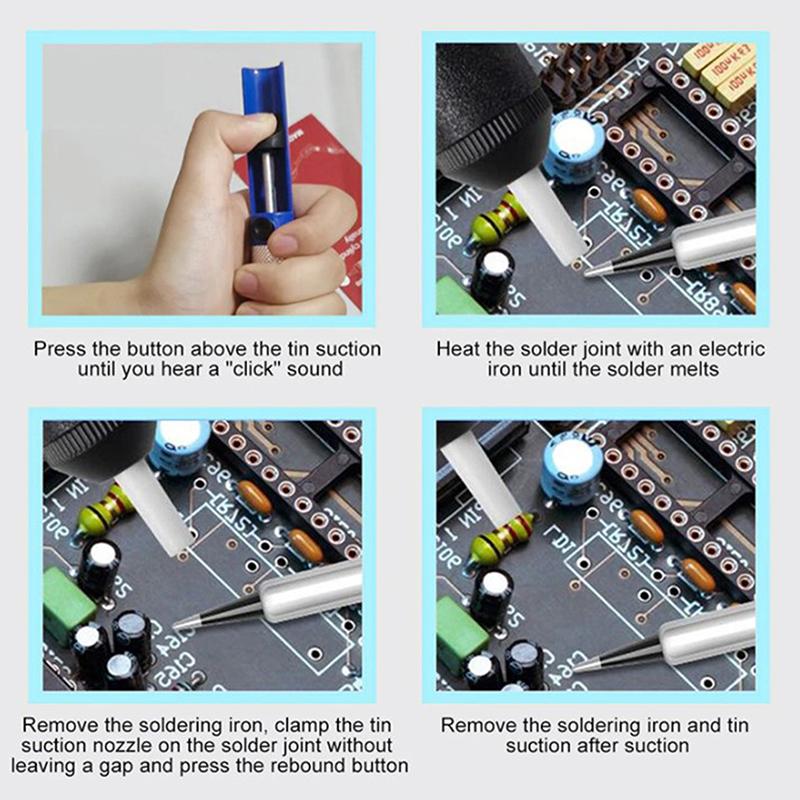 Press the button above the tin suction until you hear a "click" sound

Heat the solder joint with an electric iron until the solder melts

Remove the soldering iron, clamp the tin suction nozzle on the solder joint without leaving a gap and press the rebound button

Remove the soldering iron and tin suction after suction