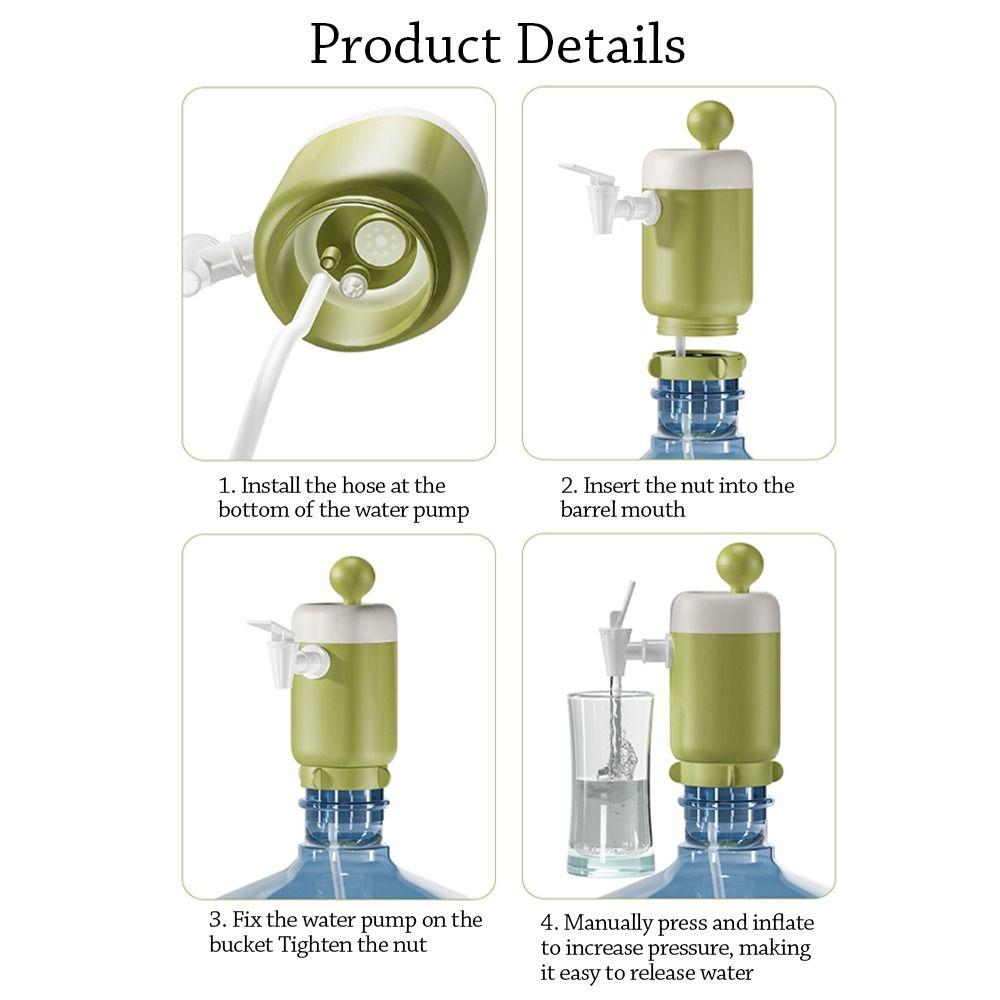 Product Details

1. Install the hose at the bottom of the water pump

2. Insert the nut into the barrel mouth

3. Fix the water pump on the bucket Tighten the nut

4. Manually press and inflate to increase pressure, making it easy to release water