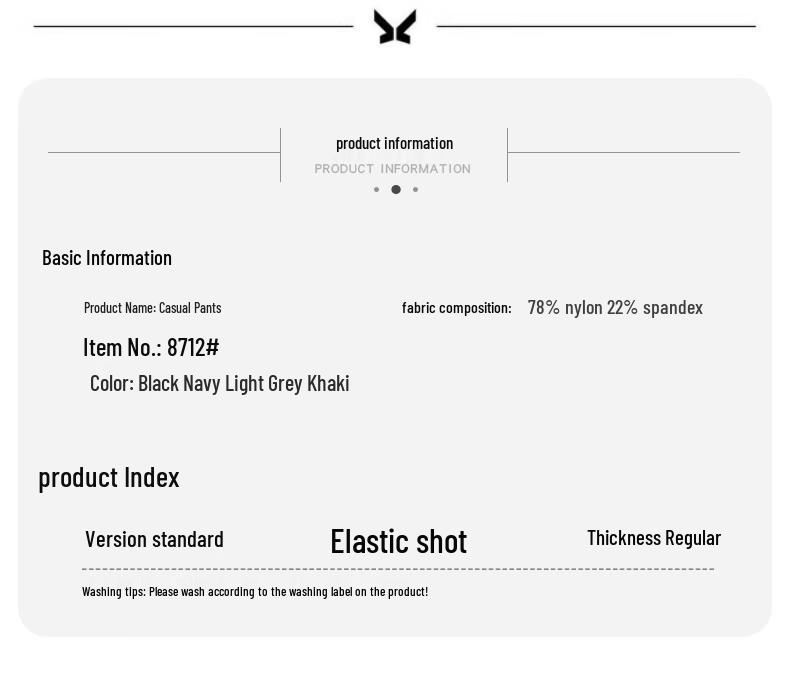 product information
PRODUCT INFORMATION

Basic Information

Product Name: Casual Pants

fabric composition: 78% nylon 22% spandex

Item No.: 8712#

Color: Black Navy Light Grey Khaki

product Index

Version standard Elastic shot Thickness Regular

Washing tips: Please wash according to the washing label on the product!