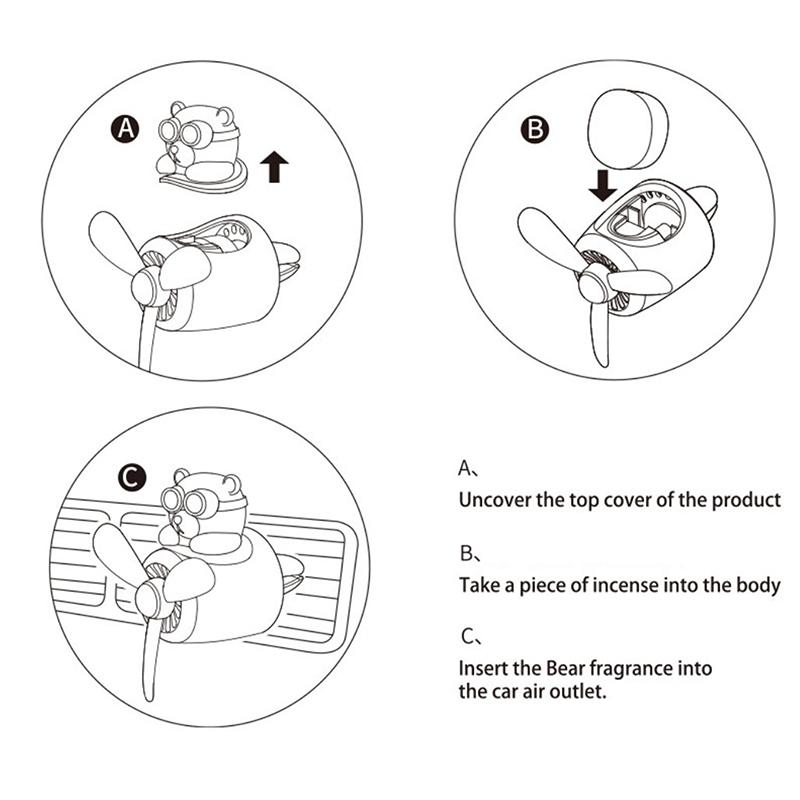 A

B

C

A、

Uncover the top cover of the product

B、

Take a piece of incense into the body

C、

Insert the Bear fragrance into the car air outlet.