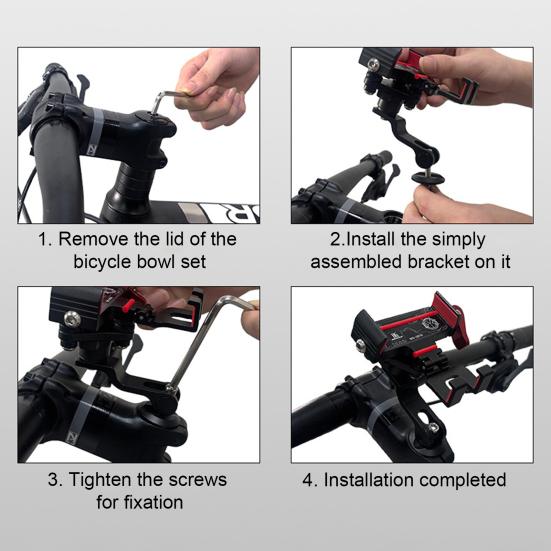 1. Remove the lid of the bicycle bowl set

2.Install the simply assembled bracket on it

3. Tighten the screws for fixation

4. Installation completed