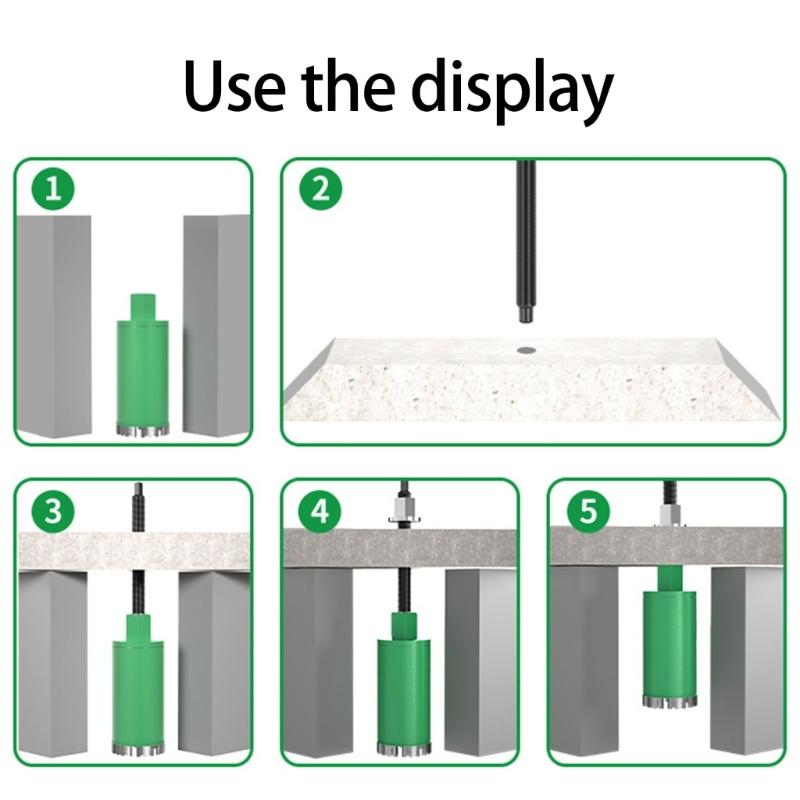 Use the display

1

2

3

4

5