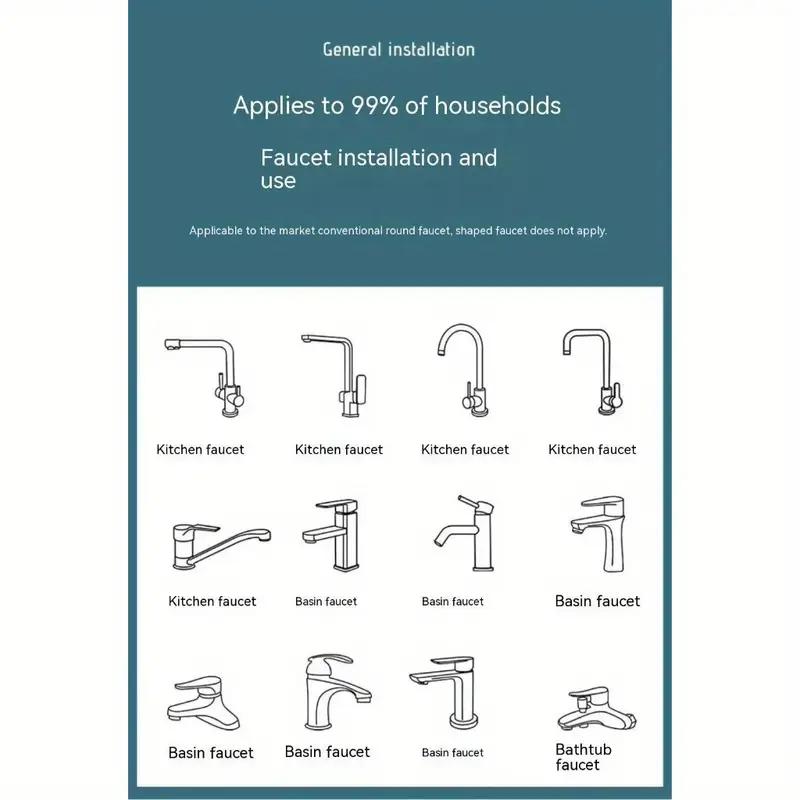 General installation

Applies to 99% of households

Faucet installation and use

Applicable to the market conventional round faucet, shaped faucet does not apply.

Kitchen faucet

Kitchen faucet

Kitchen faucet

Kitchen faucet

Kitchen faucet

Basin faucet

Basin faucet

Basin faucet

Basin faucet

Basin faucet

Basin faucet

Bathtub faucet