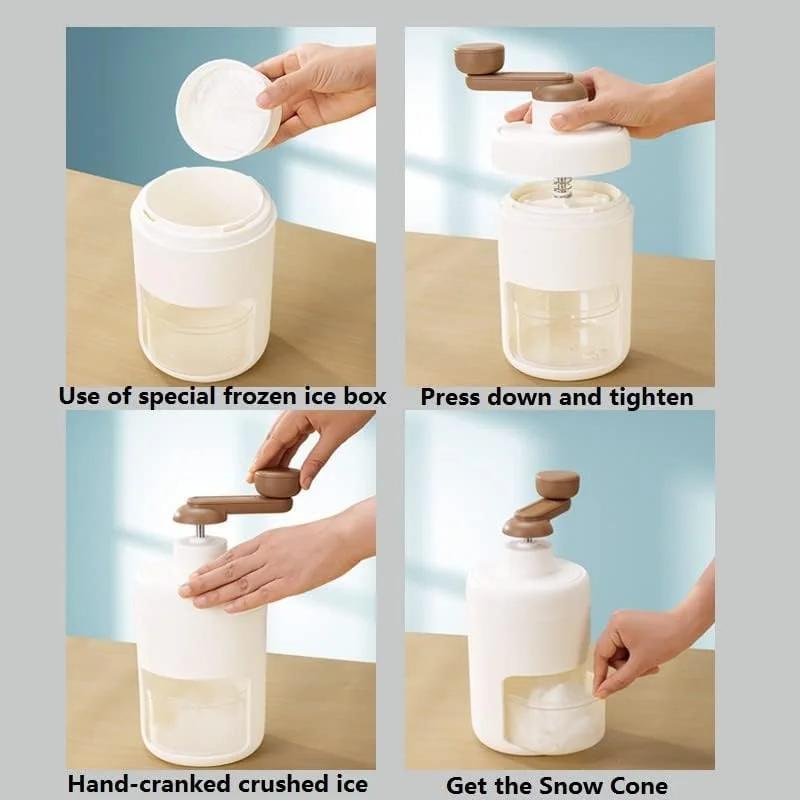 Use of special frozen ice box

Press down and tighten

Hand-cranked crushed ice

Get the Snow Cone