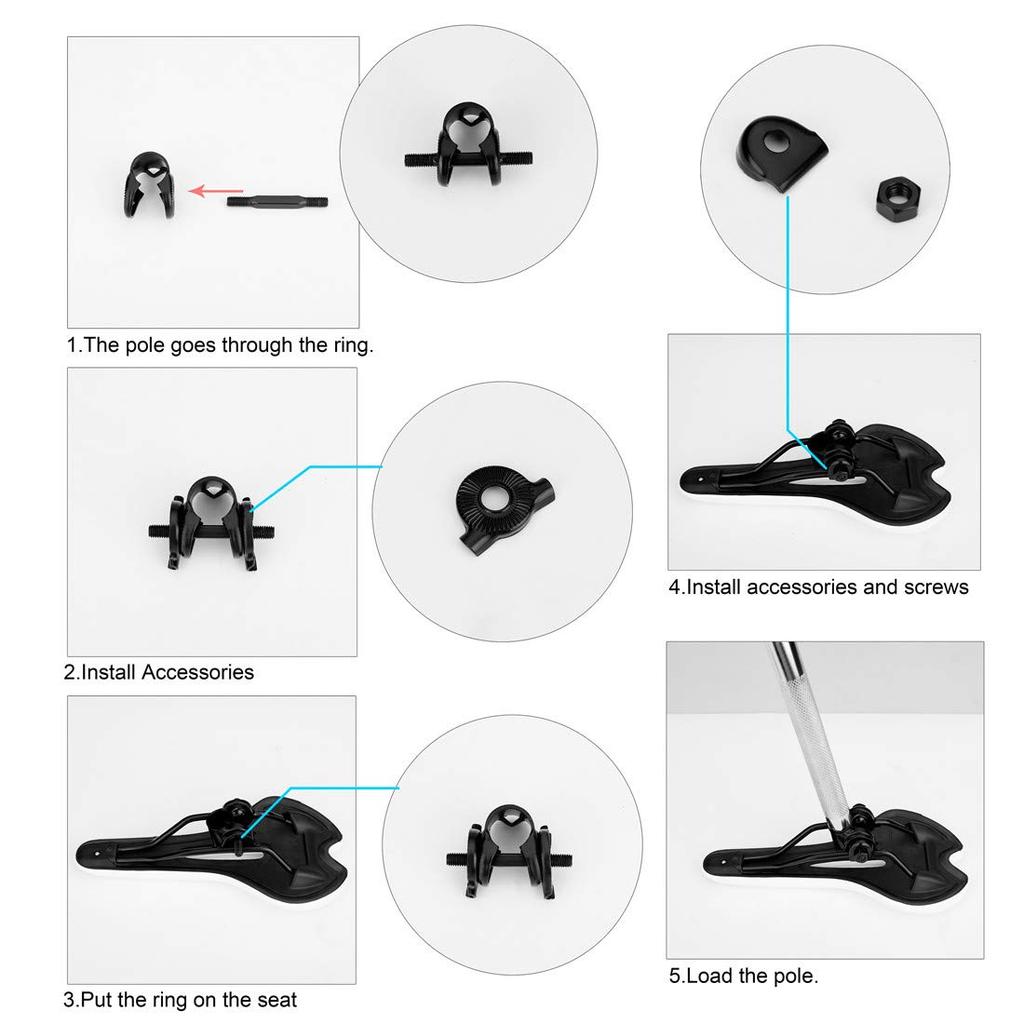 1.The pole goes through the ring.

2.Install Accessories

3.Put the ring on the seat

4.Install accessories and screws

5.Load the pole.