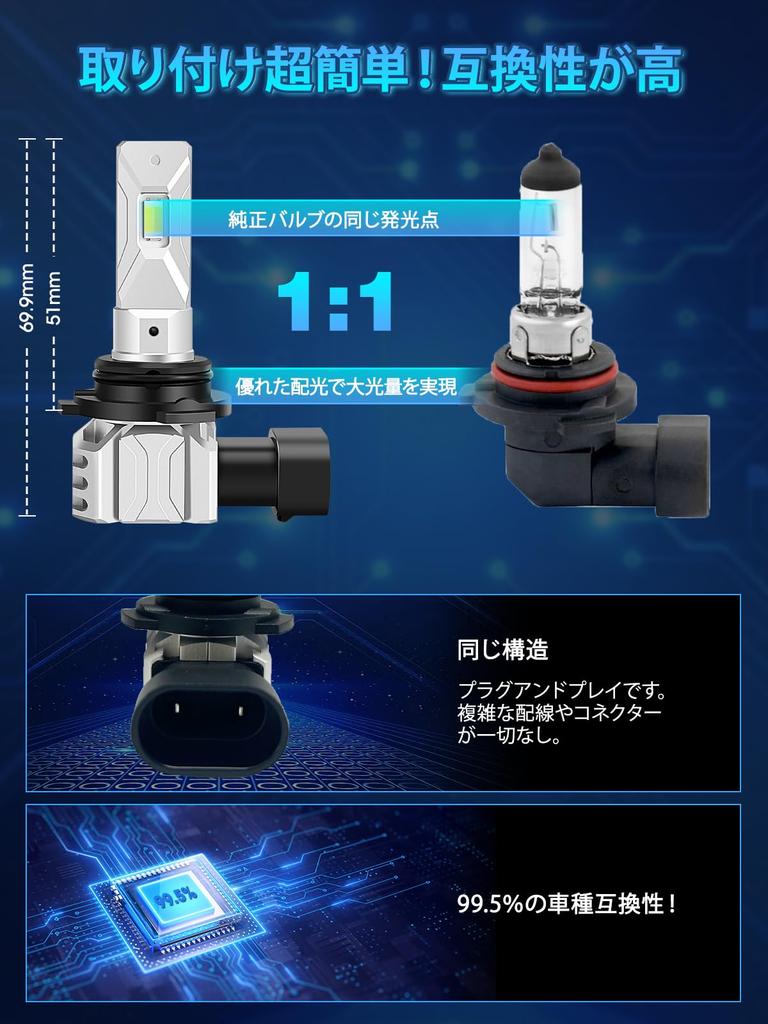 取り付け超簡単！互換性が高

69.9mm

51mm

純正バルブの同じ発光点

1:1

優れた配光で大光量を実現

同じ構造

プラグアンドプレイです。複雑な配線やコネクターが一切なし。

99.5%

99.5%の車種互換性！