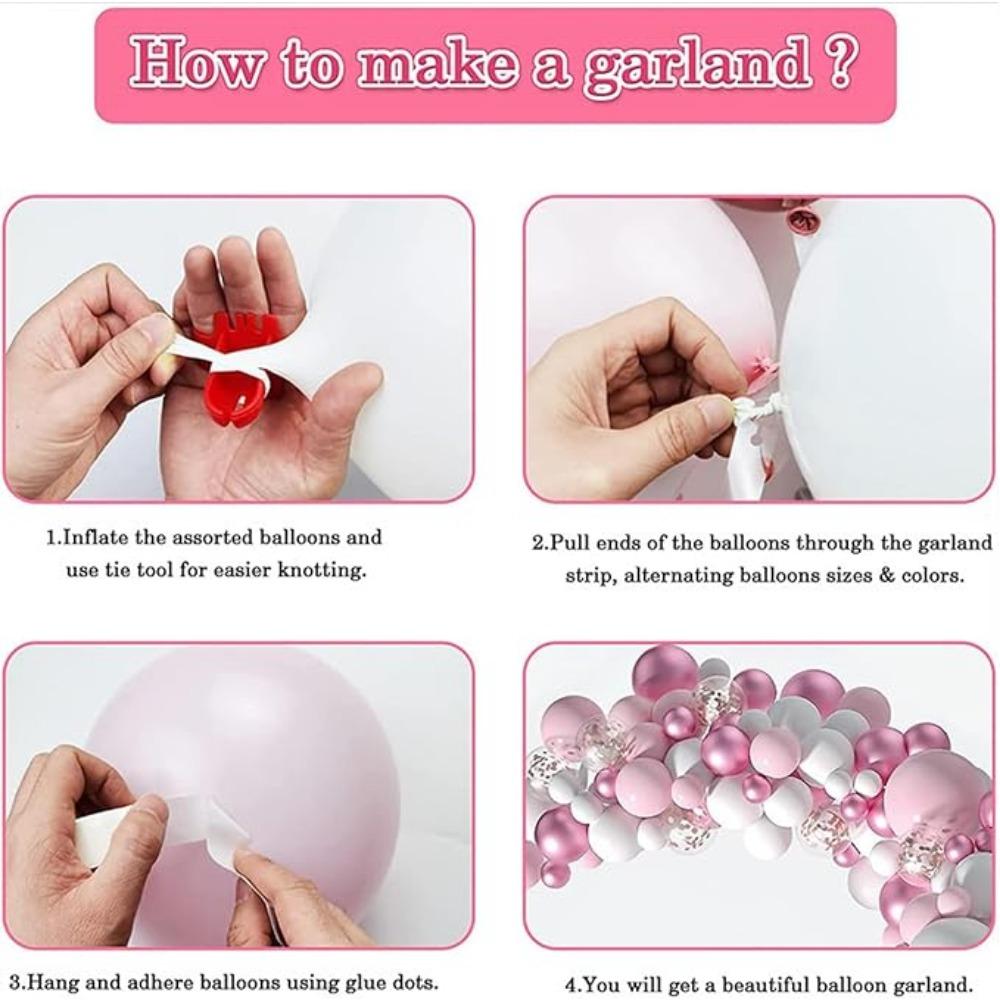 How to make a garland ?

1.Inflate the assorted balloons and use tie tool for easier knotting.

2.Pull ends of the balloons through the garland strip, alternating balloons sizes & colors.

3.Hang and adhere balloons using glue dots.

4.You will get a beautiful balloon garland.