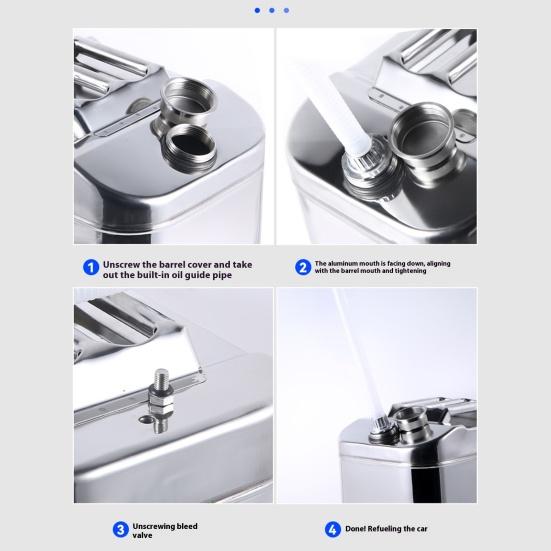 1 Unscrew the barrel cover and take out the built-in oil guide pipe

2 The aluminum mouth is facing down, aligning with the barrel mouth and tightening

3 Unscrewing bleed valve

4 Done! Refueling the car